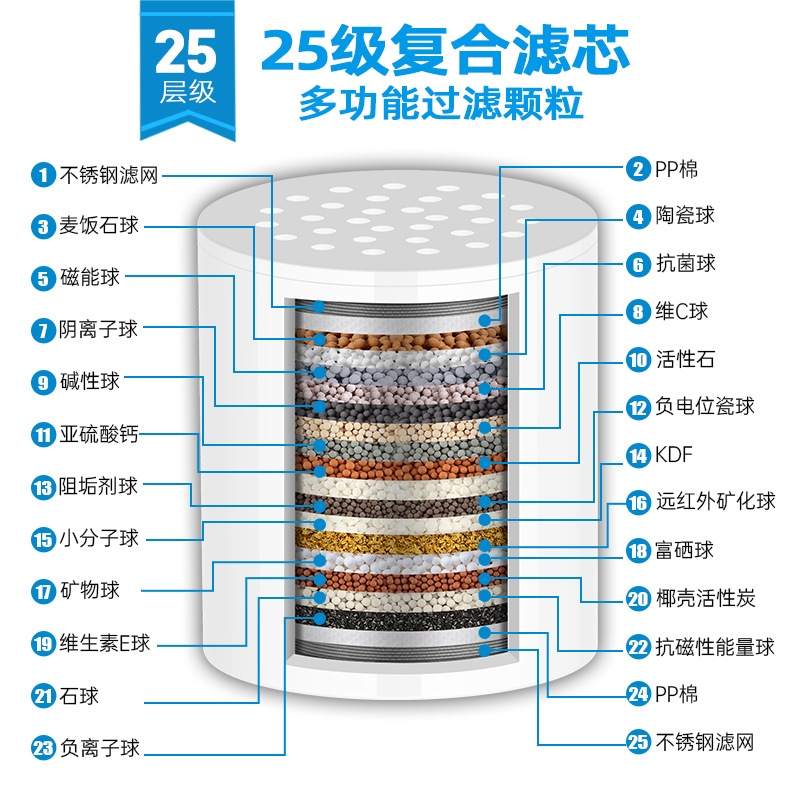 25
层级

25级复合滤芯
多功能过滤颗粒

1 不锈钢滤网
3 麦饭石球
5 磁能球
7 阴离子球
9 碱性球
11 亚硫酸钙
13 阻垢剂球
15 小分子球
17 矿物球
19 维生素E球
21 石球
23 负离子球

2 PP棉
4 陶瓷球
6 抗菌球
8 维C球
10 活性石
12 负电位瓷球
14 KDF
16 远红外矿化球
18 富硒球
20 椰壳活性炭
22 抗磁性能量球
24 PP棉
25 不锈钢滤网