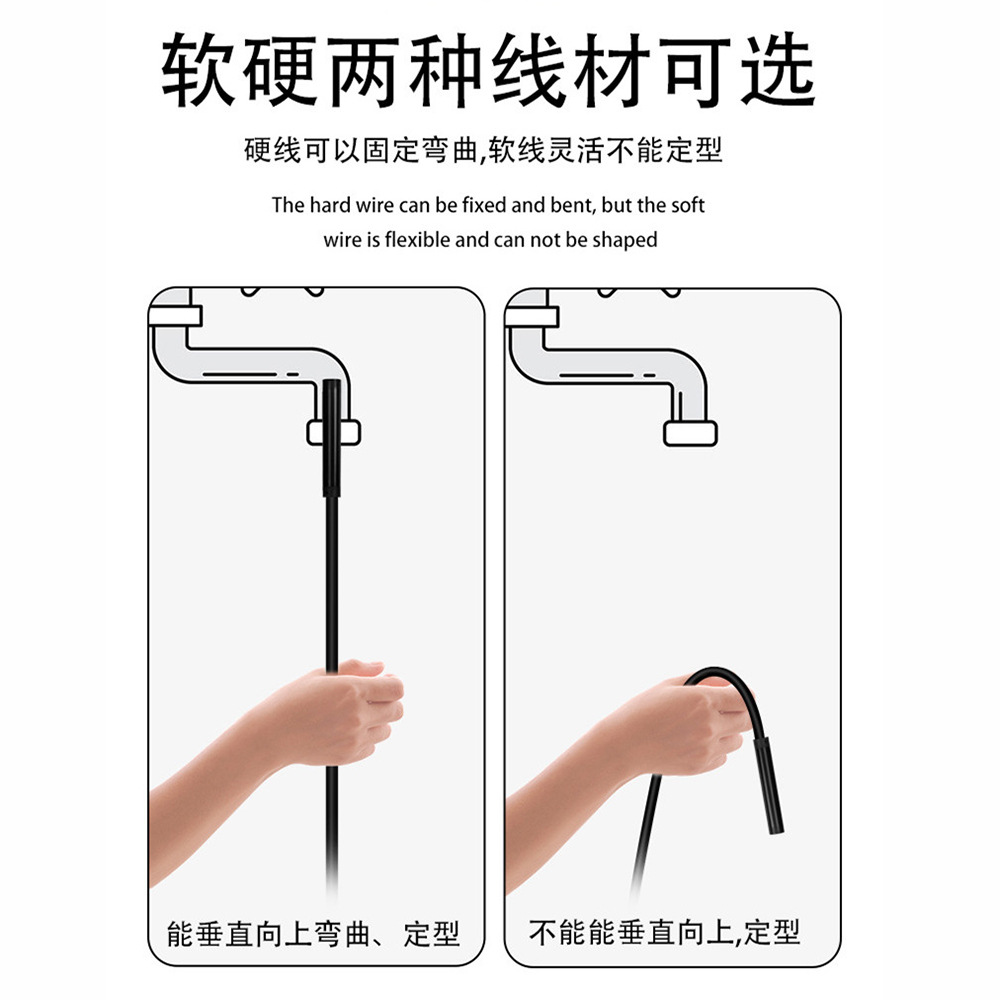 软硬两种线材可选

硬线可以固定弯曲,软线灵活不能定型

The hard wire can be fixed and bent, but the soft wire is flexible and can not be shaped

能垂直向上弯曲、定型

不能能垂直向上,定型