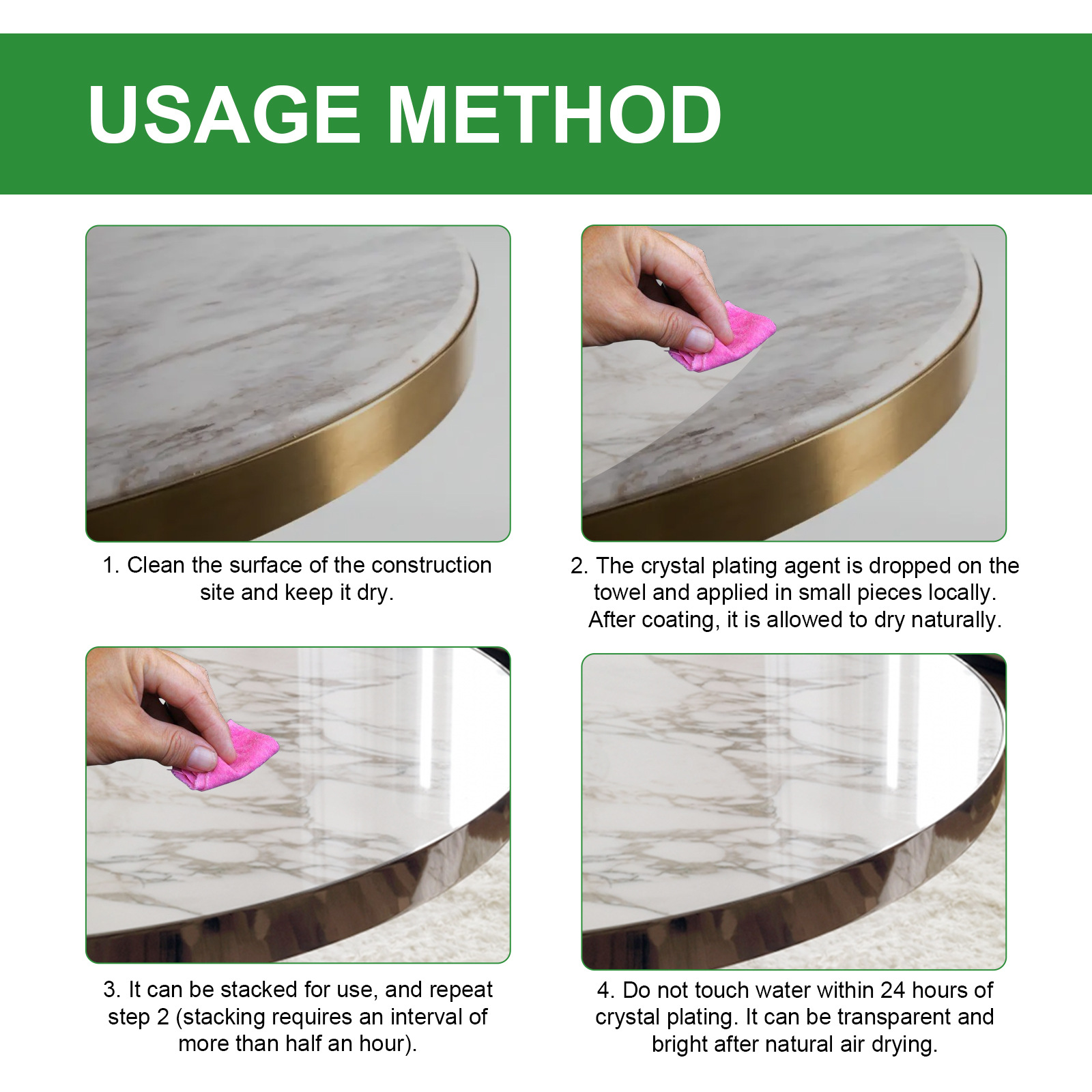 USAGE METHOD

1. Clean the surface of the construction site and keep it dry.

2. The crystal plating agent is dropped on the towel and applied in small pieces locally. After coating, it is allowed to dry naturally.

3. It can be stacked for use, and repeat step 2 (stacking requires an interval of more than half an hour).

4. Do not touch water within 24 hours of crystal plating. It can be transparent and bright after natural air drying.