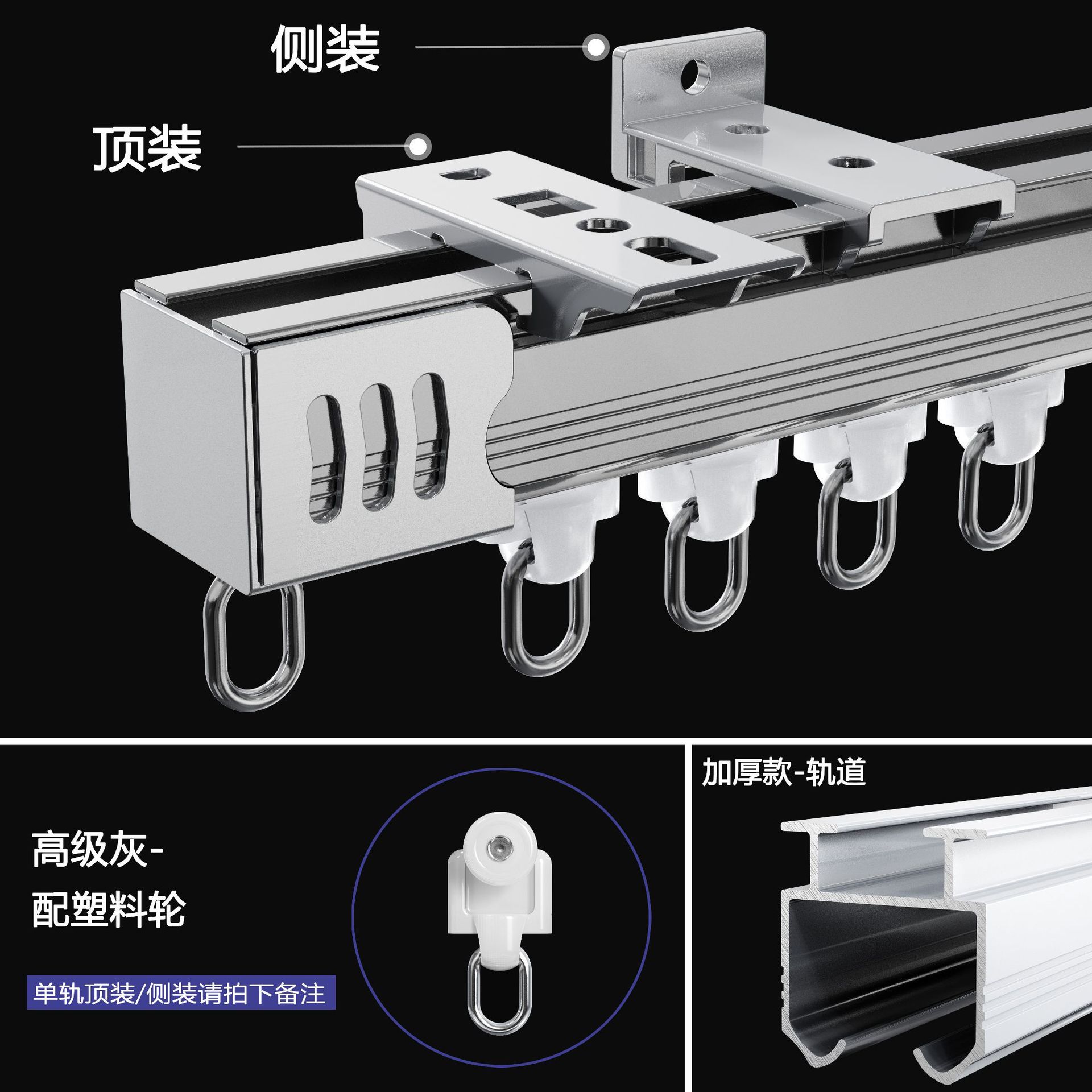 侧装

顶装

高级灰-
配塑料轮

单轨顶装/侧装请拍下备注

加厚款-轨道