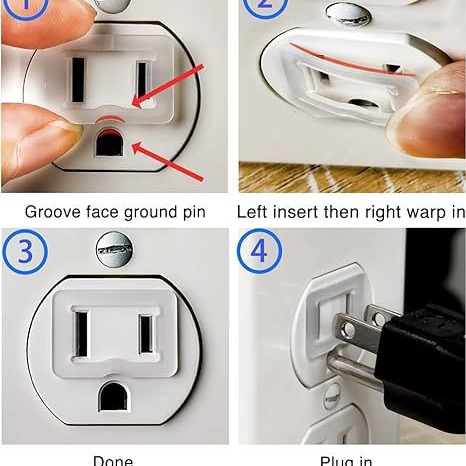 1

2

Groove face ground pin

Left insert then right warp in

3

4

Done

Plug in