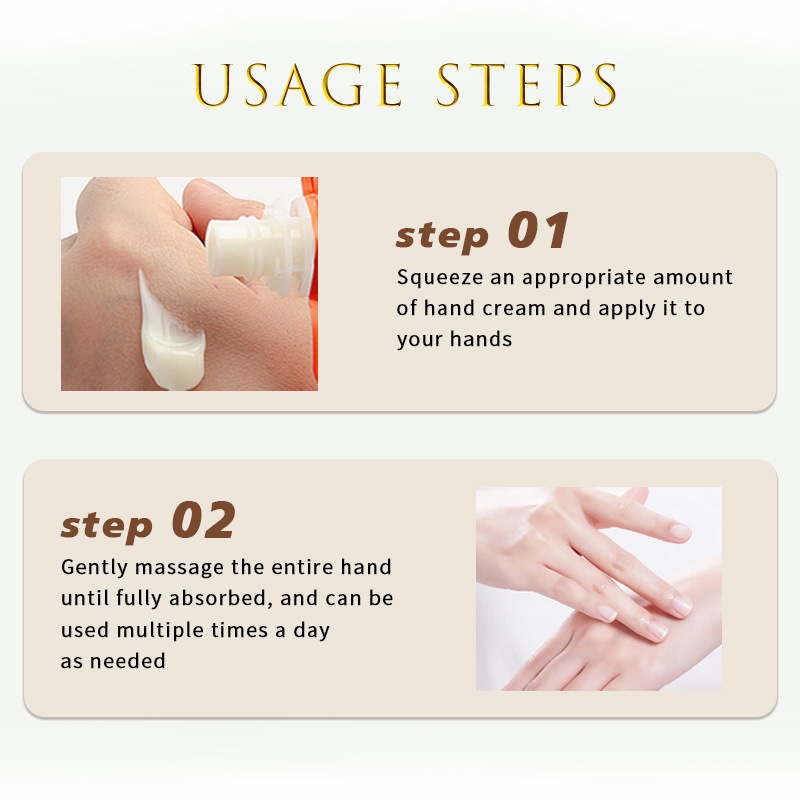 USAGE STEPS

step 01
Squeeze an appropriate amount of hand cream and apply it to your hands

step 02
Gently massage the entire hand until fully absorbed, and can be used multiple times a day as needed