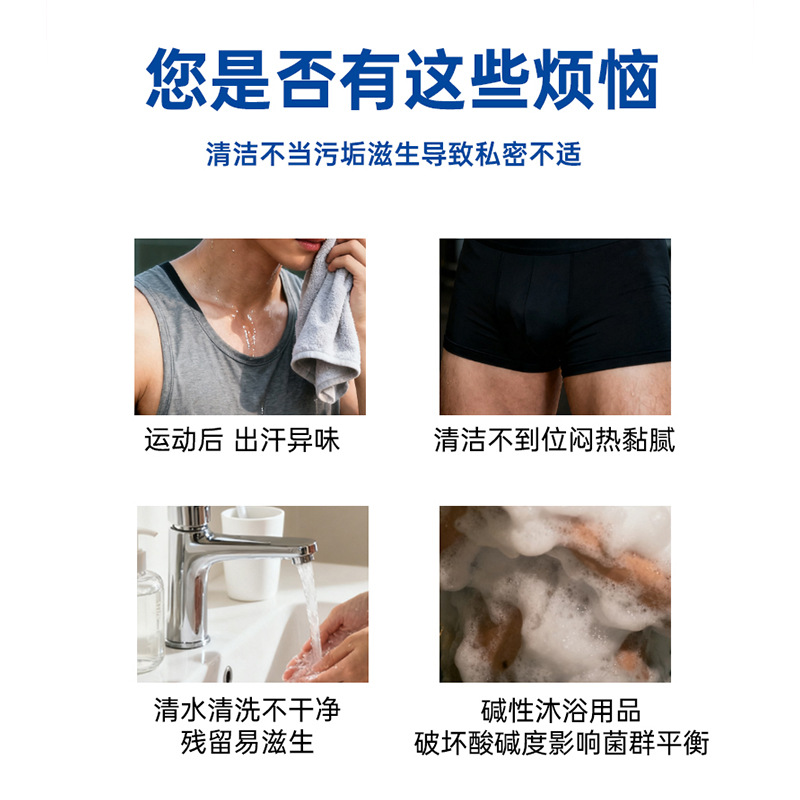 您是否有这些烦恼

清洁不当污垢滋生导致私密不适

运动后 出汗异味

清洁不到位闷热黏腻

清水清洗不干净
残留易滋生

碱性沐浴用品
破坏酸碱度影响菌群平衡