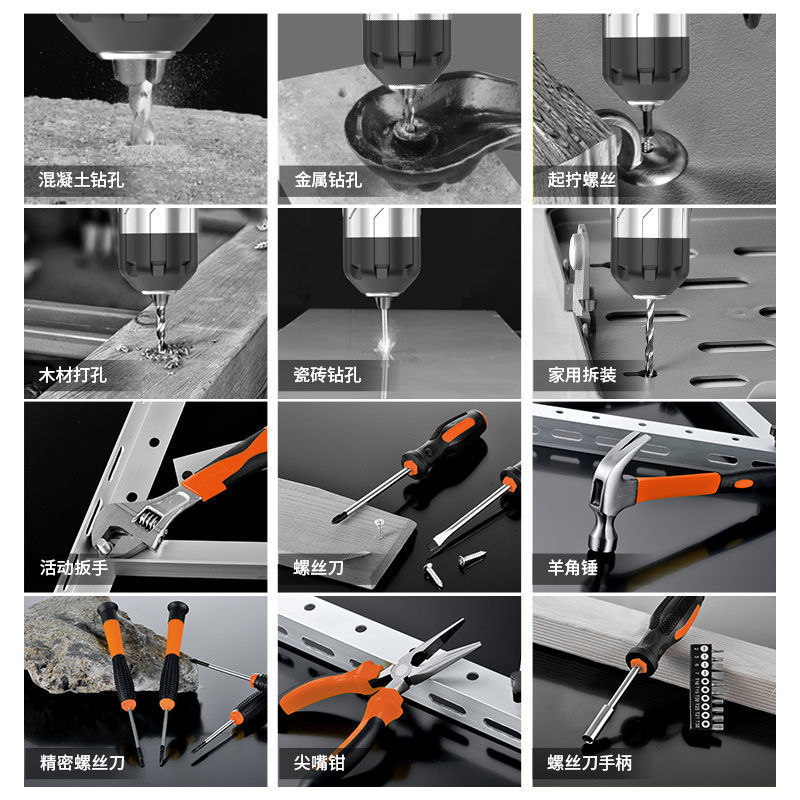 混凝土钻孔

金属钻孔

起拧螺丝

木材打孔

瓷砖钻孔

家用拆装

活动扳手

螺丝刀

羊角锤

精密螺丝刀

尖嘴钳

螺丝刀手柄