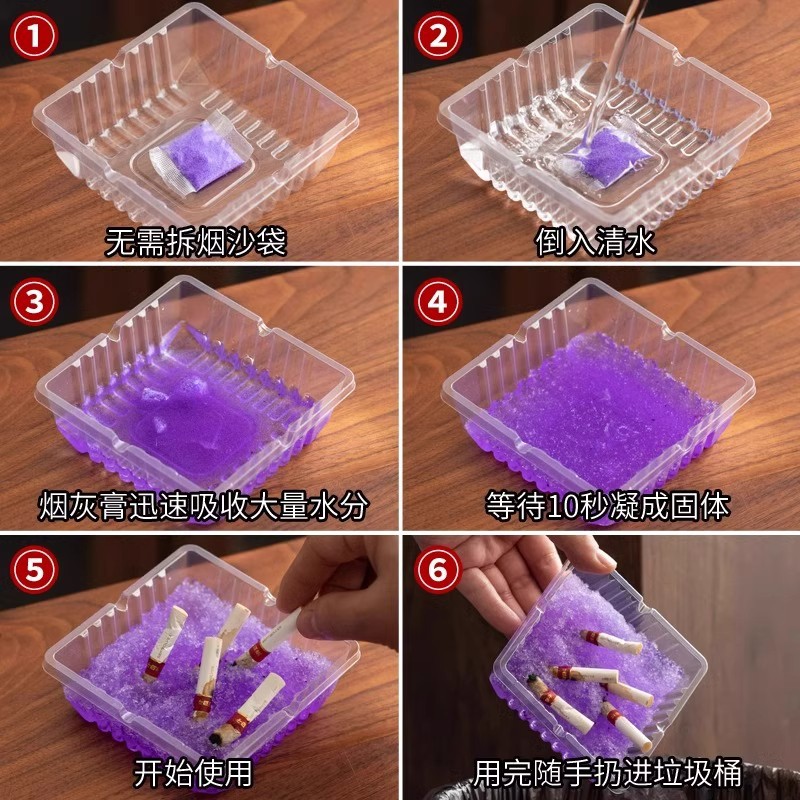 ①
无需拆烟沙袋

②
倒入清水

③
烟灰膏迅速吸收大量水分

④
等待10秒凝成固体

⑤
开始使用

⑥
用完随手扔进垃圾桶