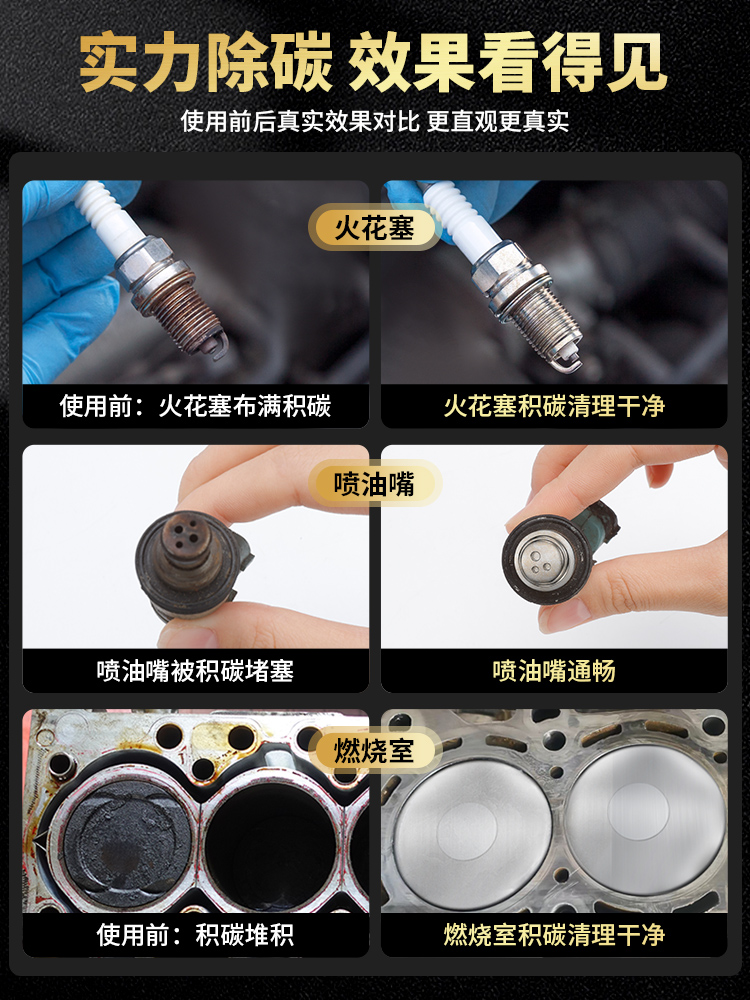 实力除碳 效果看得见

使用前后真实效果对比 更直观更真实

火花塞

使用前：火花塞布满积碳

火花塞积碳清理干净

喷油嘴

喷油嘴被积碳堵塞

喷油嘴通畅

燃烧室

使用前：积碳堆积

燃烧室积碳清理干净