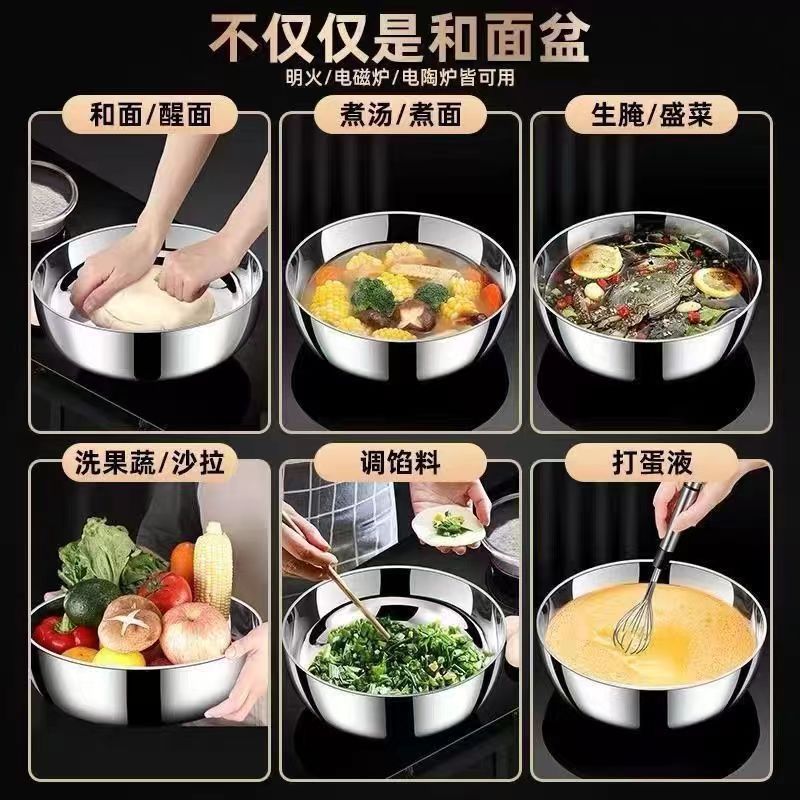 不仅仅是和面盆
明火/电磁炉/电陶炉皆可用

和面/醒面

煮汤/煮面

生腌/盛菜

洗果蔬/沙拉

调馅料

打蛋液