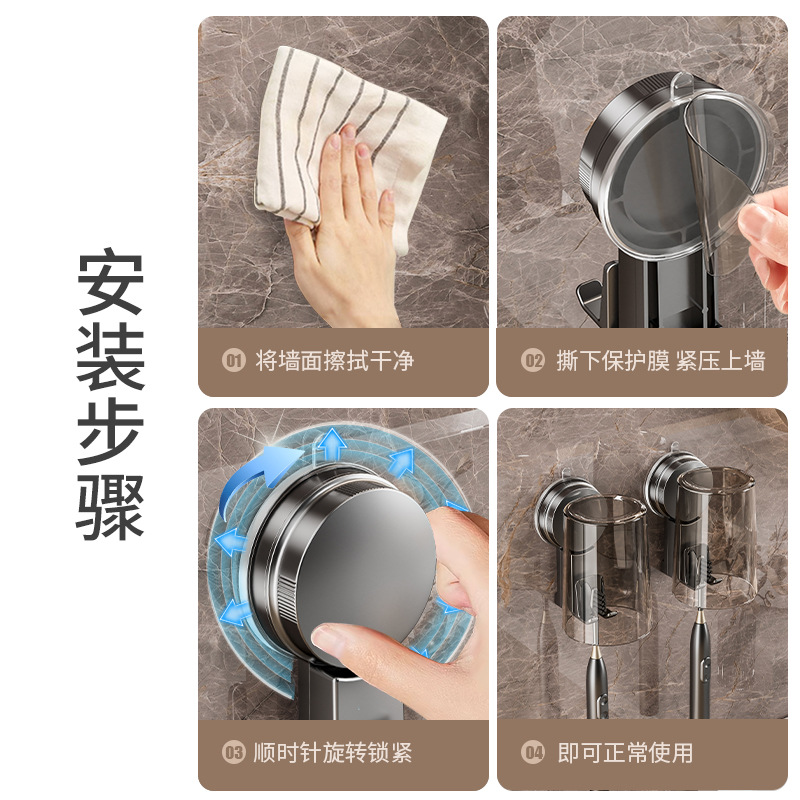 安装步骤

01 将墙面擦拭干净

02 撕下保护膜 紧压上墙

03 顺时针旋转锁紧

04 即可正常使用