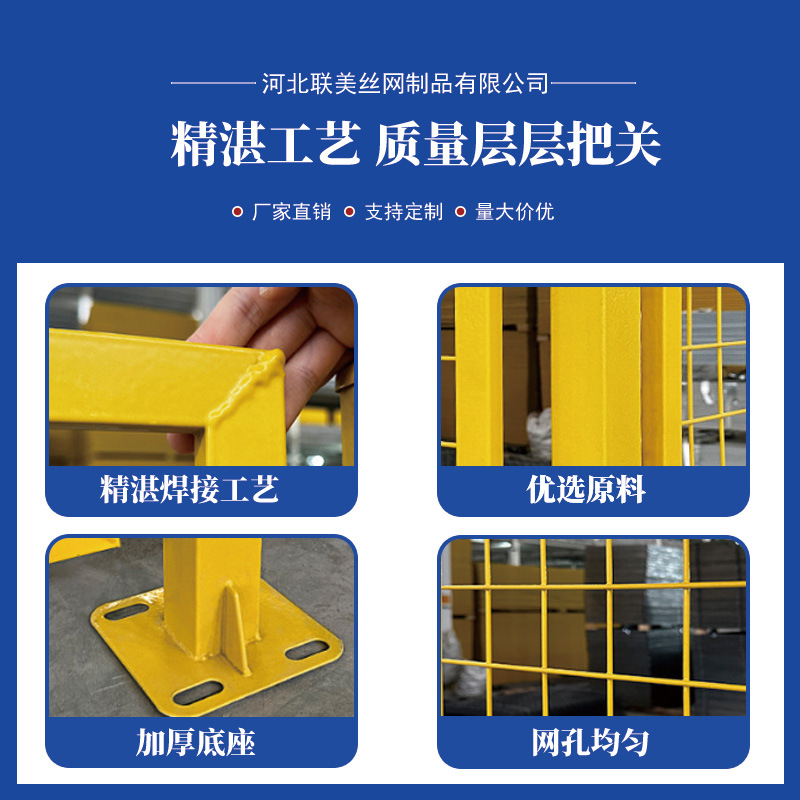 河北联美丝网制品有限公司

精湛工艺 质量层层把关

厂家直销 支持定制 量大价优

精湛焊接工艺

优选原料

加厚底座

网孔均匀