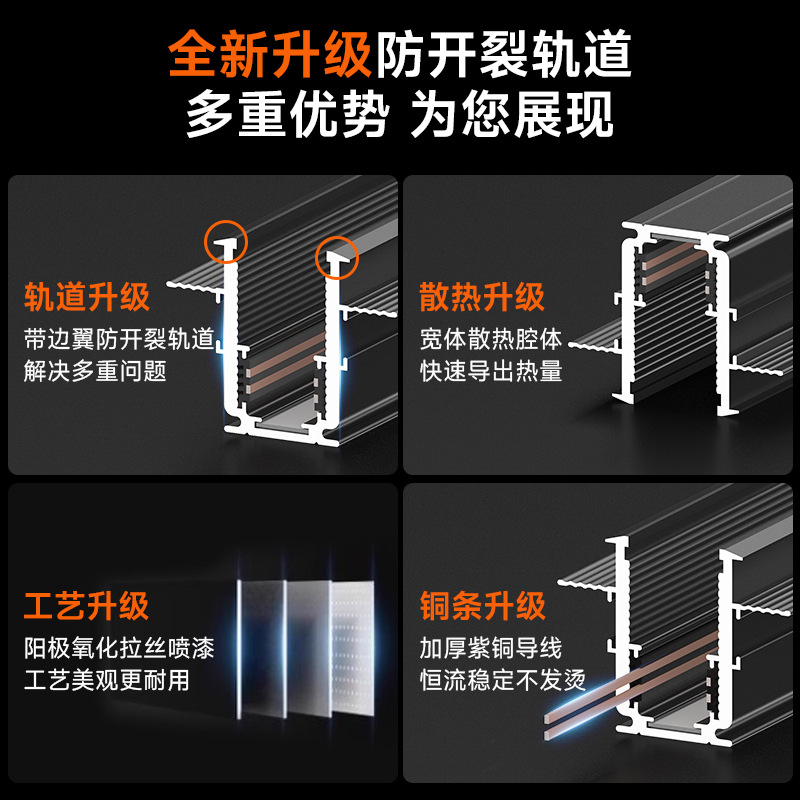 全新升级防开裂轨道
多重优势 为您展现

轨道升级
带边翼防开裂轨道
解决多重问题

散热升级
宽体散热腔体
快速导出热量

工艺升级
阳极氧化拉丝喷漆
工艺美观更耐用

铜条升级
加厚紫铜导线
恒流稳定不发烫