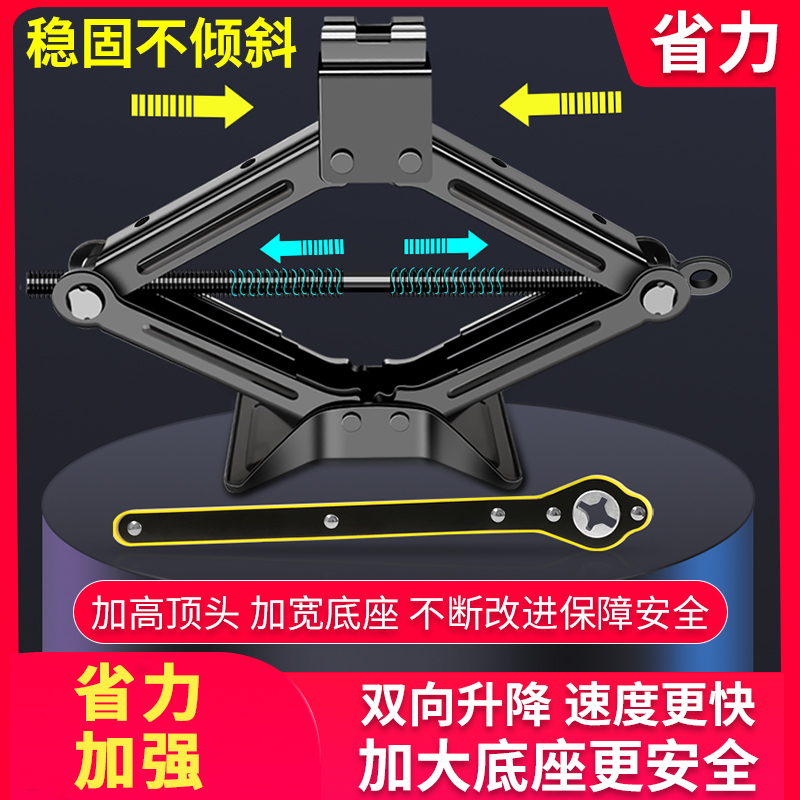 稳固不倾斜

省力

加高顶头 加宽底座 不断改进保障安全

省力
加强

双向升降 速度更快
加大底座更安全