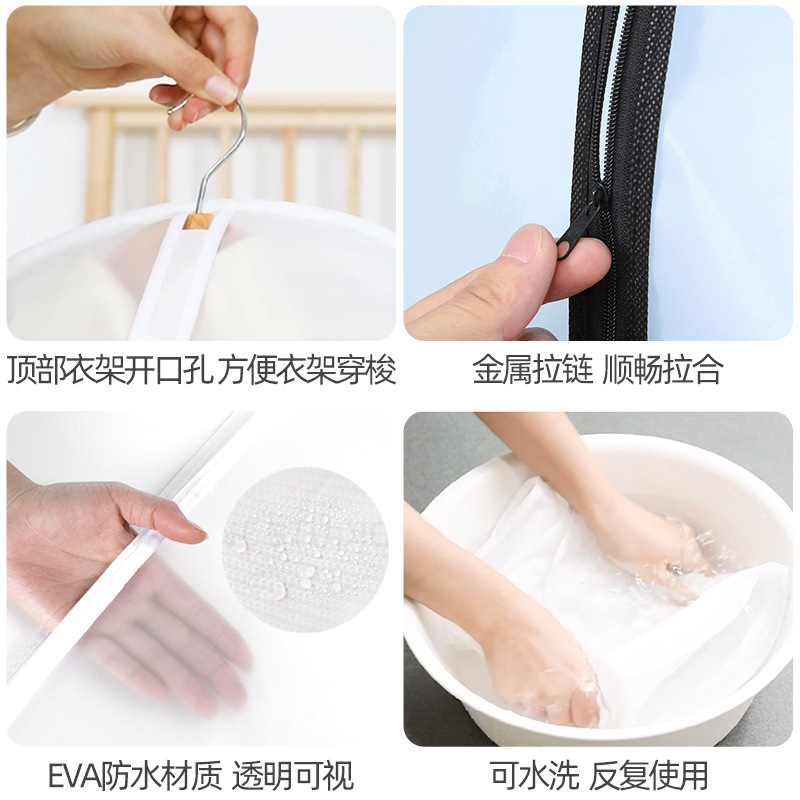 顶部衣架开口孔 方便衣架穿梭

金属拉链 顺畅拉合

EVA防水材质 透明可视

可水洗 反复使用