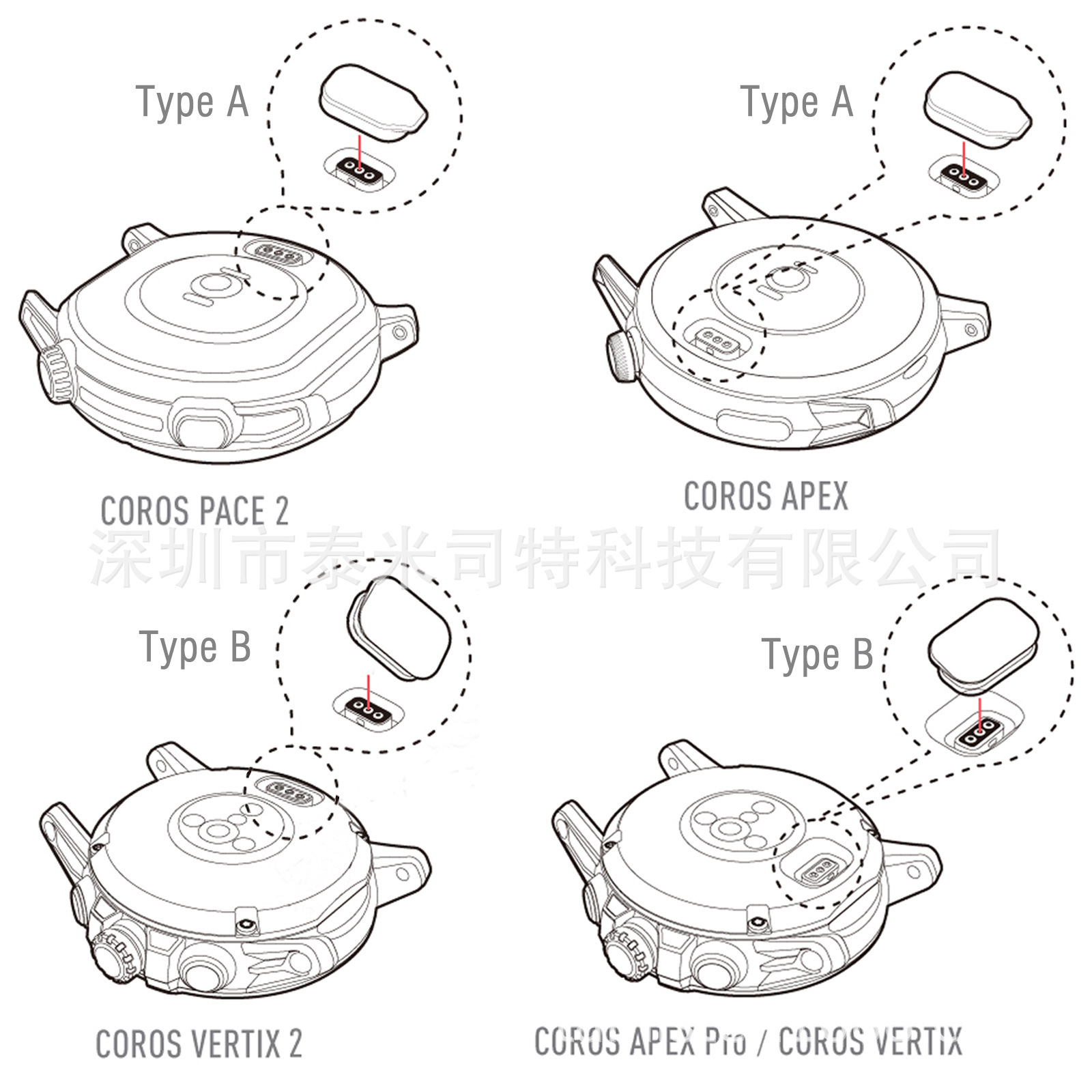 Type A

Type A

COROS PACE 2

COROS APEX

深圳市泰米司特科技有限公司

Type B

Type B

COROS VERTIX 2

COROS APEX Pro / COROS VERTIX