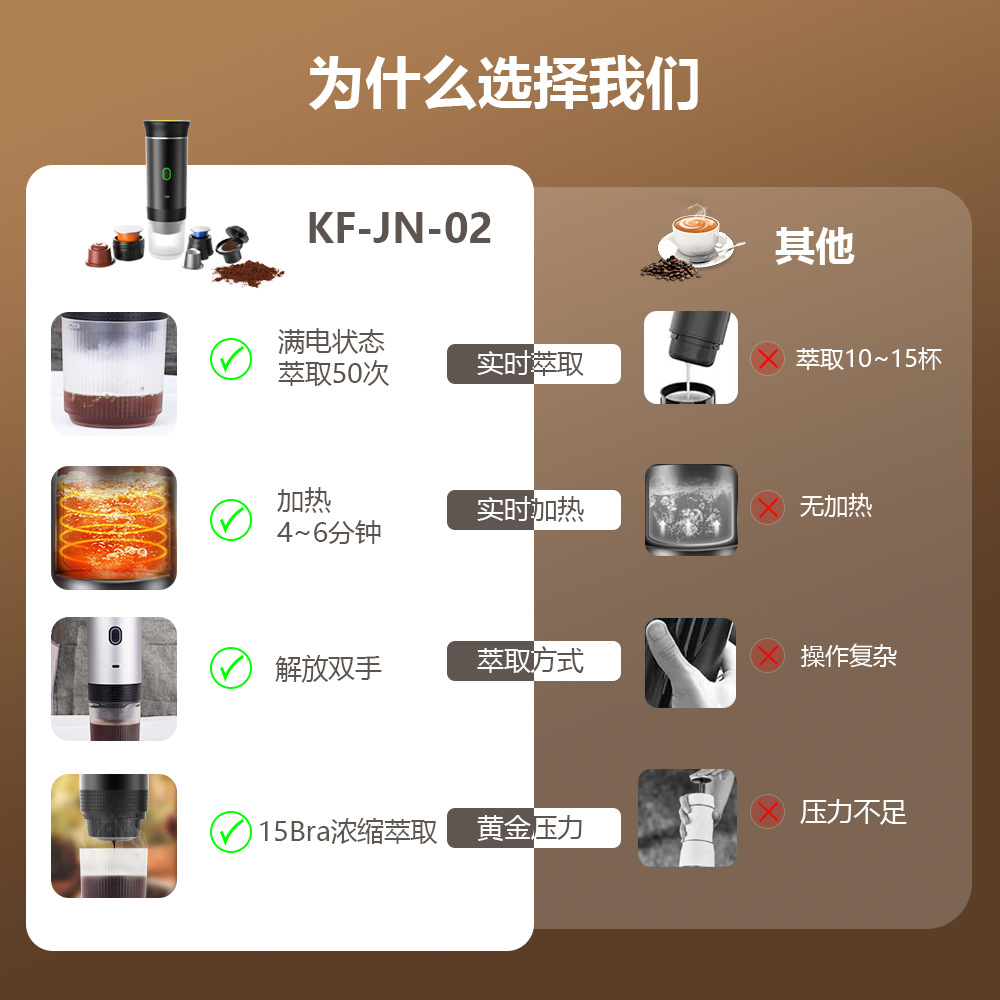 为什么选择我们

KF-JN-02

其他

满电状态
萃取50次

实时萃取

萃取10~15杯

加热
4~6分钟

实时加热

无加热

解放双手

萃取方式

操作复杂

15Bra浓缩萃取

黄金压力

压力不足