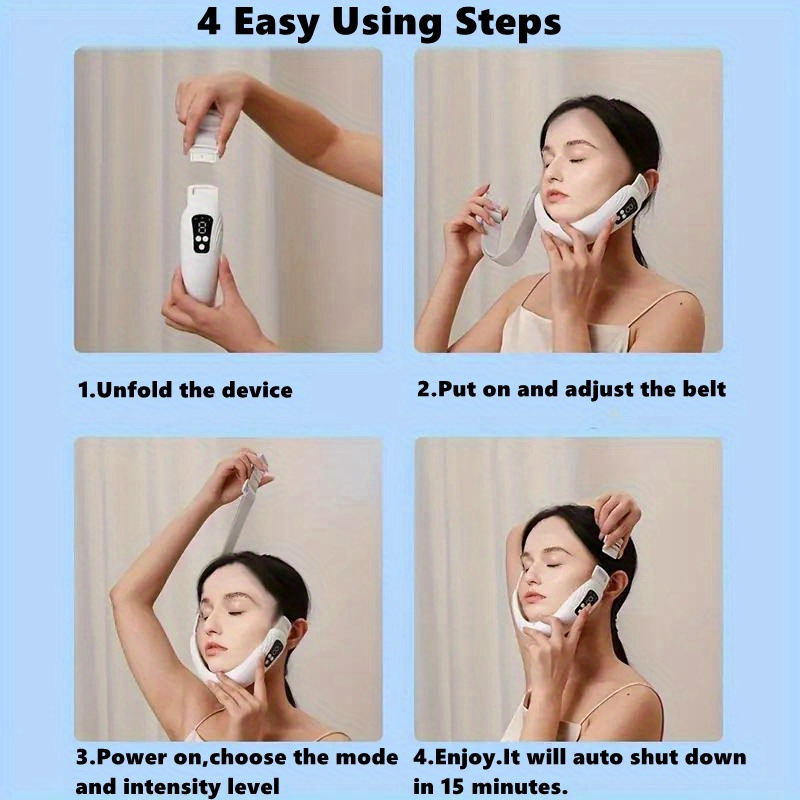 4 Easy Using Steps

1.Unfold the device

2.Put on and adjust the belt

3.Power on,choose the mode and intensity level

4.Enjoy.It will auto shut down in 15 minutes.