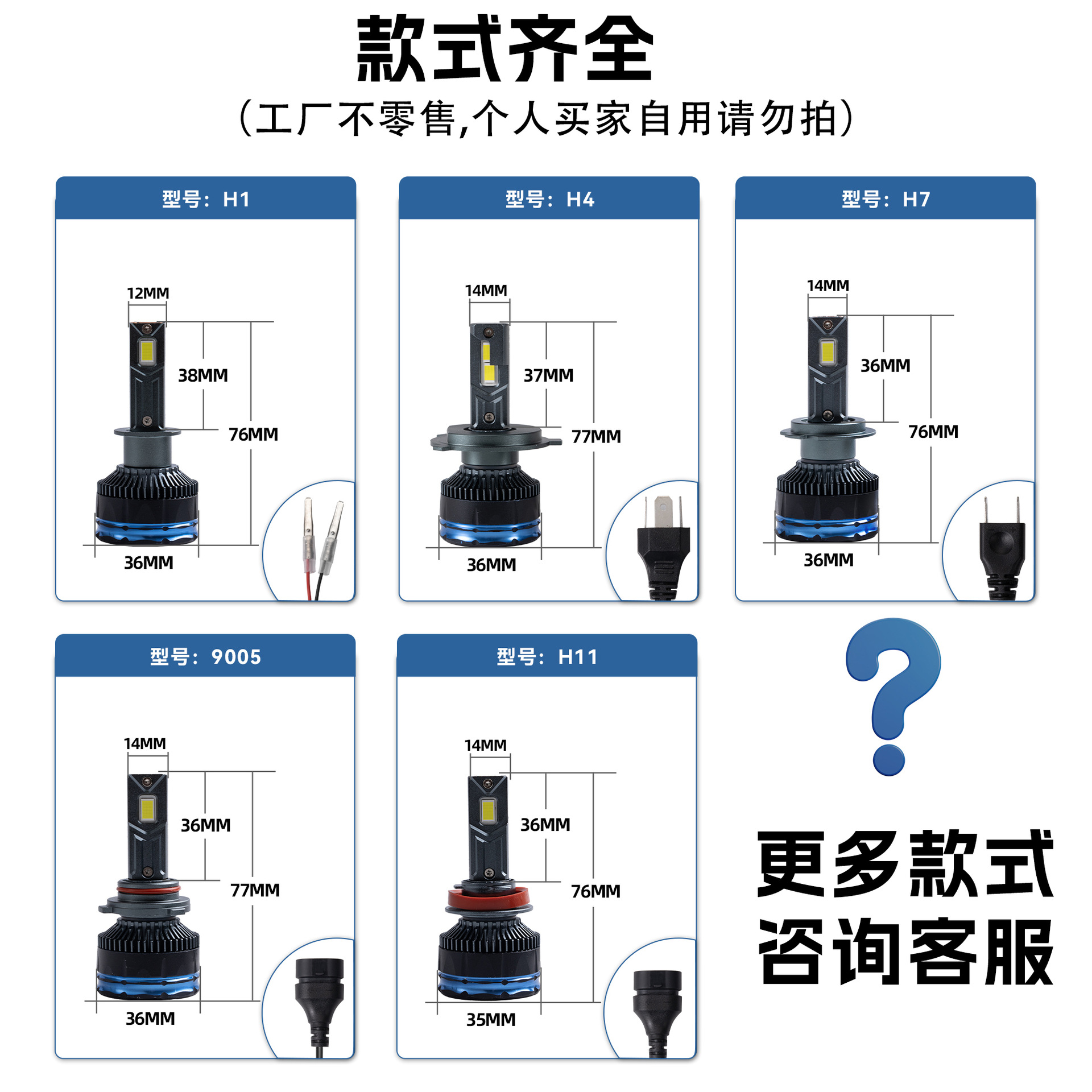 款式齐全

（工厂不零售,个人买家自用请勿拍）

型号：H1

12MM
38MM
76MM
36MM

型号：H4

14MM
37MM
77MM
36MM

型号：H7

14MM
36MM
76MM
36MM

型号：9005

14MM
36MM
77MM
36MM

型号：H11

14MM
36MM
76MM
35MM

?

更多款式
咨询客服