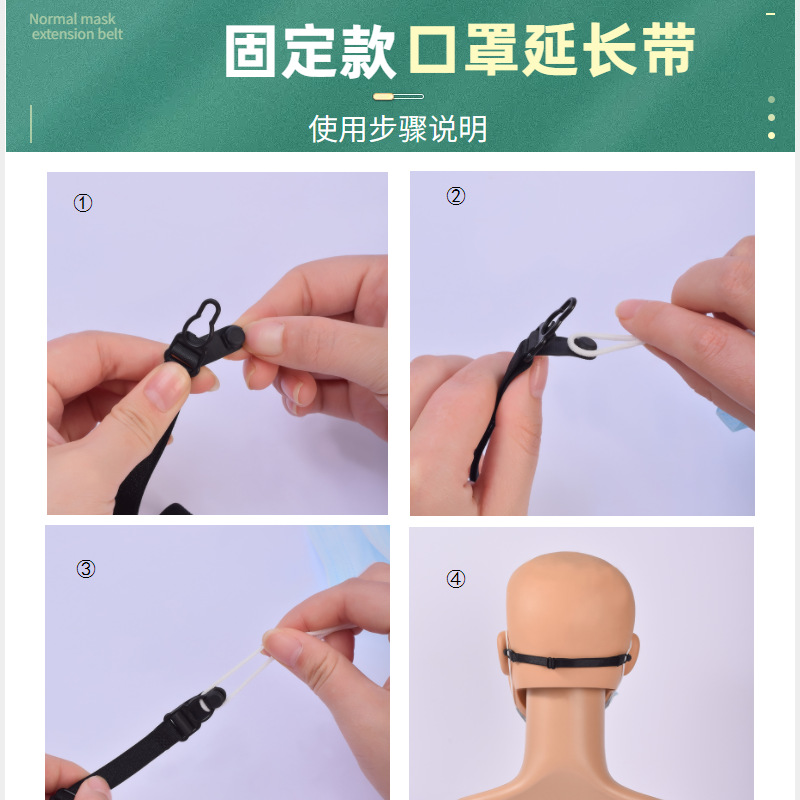 Normal mask extension belt

固定款口罩延长带

使用步骤说明

①

②

③

④