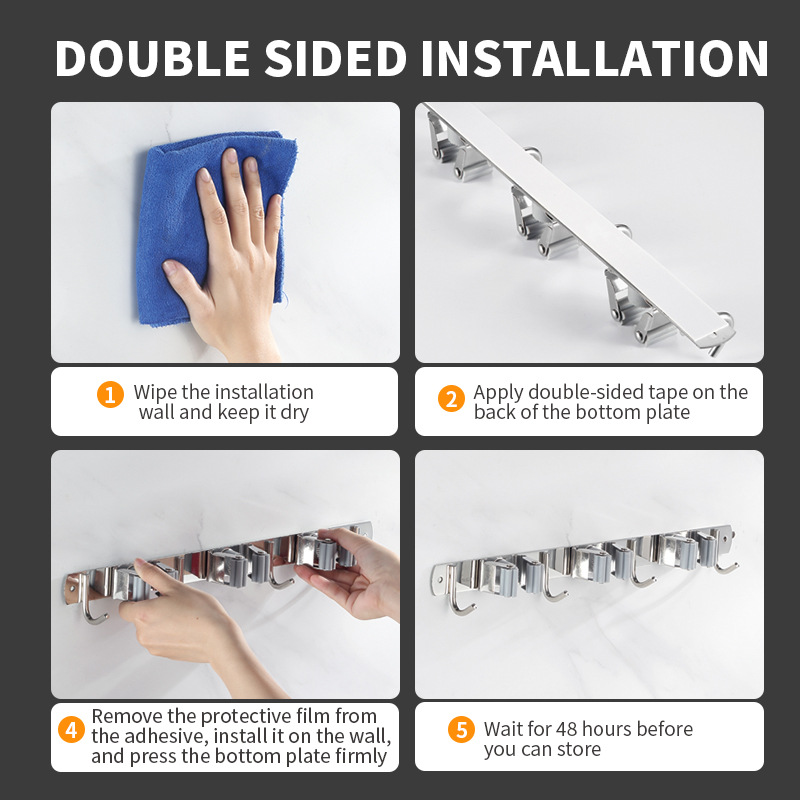 DOUBLE SIDED INSTALLATION

1 Wipe the installation wall and keep it dry

2 Apply double-sided tape on the back of the bottom plate

4 Remove the protective film from the adhesive, install it on the wall, and press the bottom plate firmly

5 Wait for 48 hours before you can store