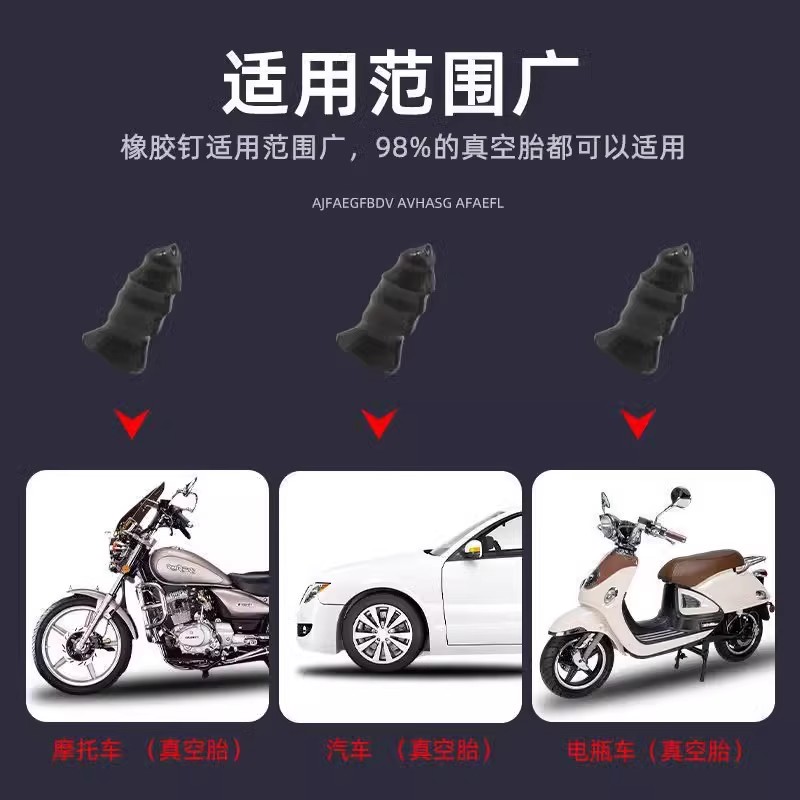 适用范围广

橡胶钉适用范围广，98%的真空胎都可以适用

AJFAEGFBDV AVHASG AFAEFL

摩托车 （真空胎）

汽车 （真空胎）

电瓶车（真空胎）