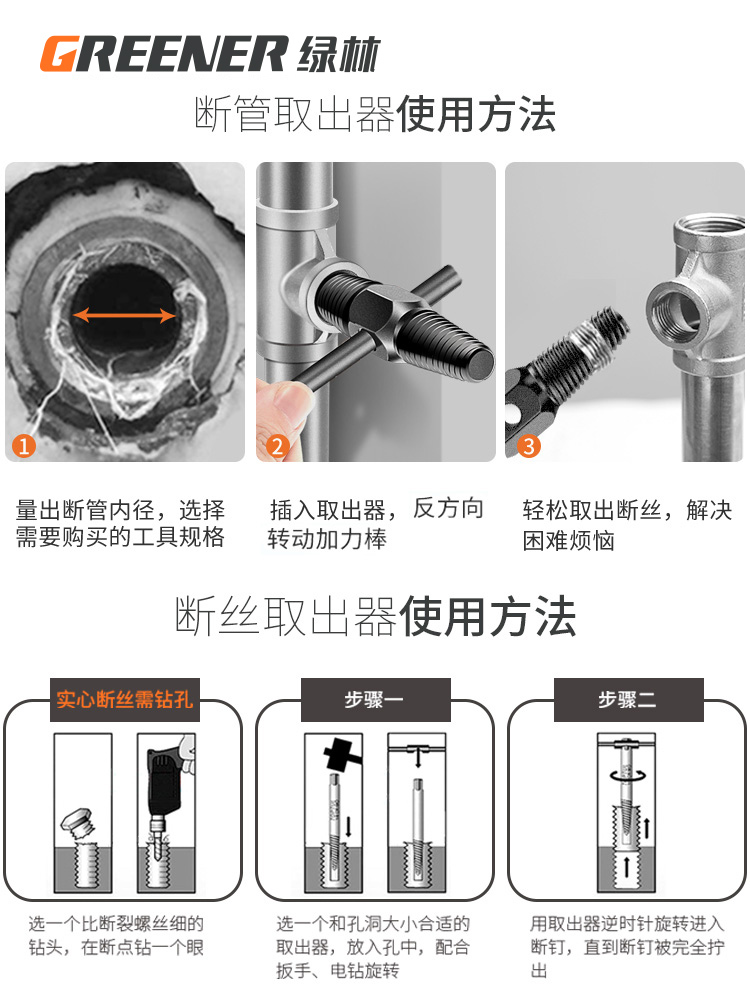 GREENER 绿林

断管取出器使用方法

1

2

3

量出断管内径，选择需要购买的工具规格

插入取出器，反方向转动加力棒

轻松取出断丝，解决困难烦恼

断丝取出器使用方法

实心断丝需钻孔

步骤一

步骤二

选一个比断裂螺丝细的钻头，在断点钻一个眼

选一个和孔洞大小合适的取出器，放入孔中，配合扳手、电钻旋转

用取出器逆时针旋转进入断钉，直到断钉被完全拧出