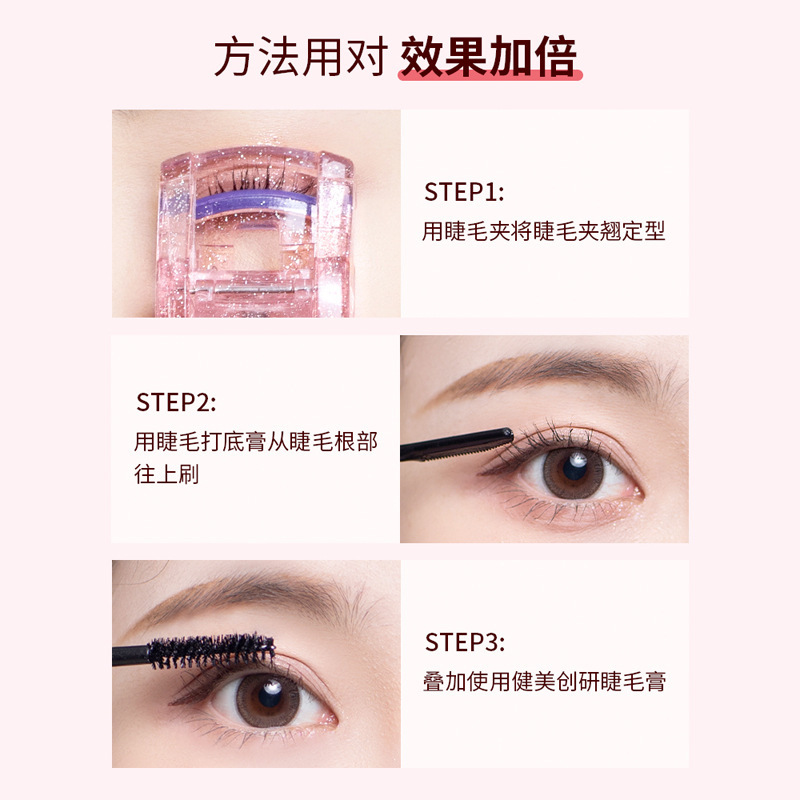 方法用对 效果加倍

STEP1:
用睫毛夹将睫毛夹翘定型

STEP2:
用睫毛打底膏从睫毛根部往上刷

STEP3:
叠加使用健美创研睫毛膏