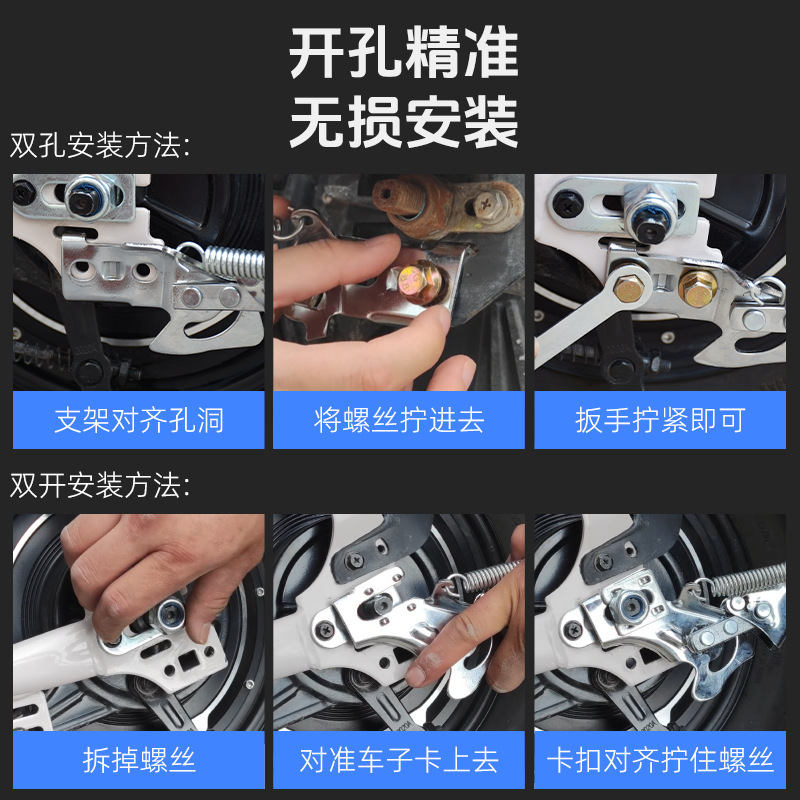 开孔精准
无损安装

双孔安装方法:

支架对齐孔洞

将螺丝拧进去

扳手拧紧即可

双开安装方法:

拆掉螺丝

对准车子卡上去

卡扣对齐拧住螺丝