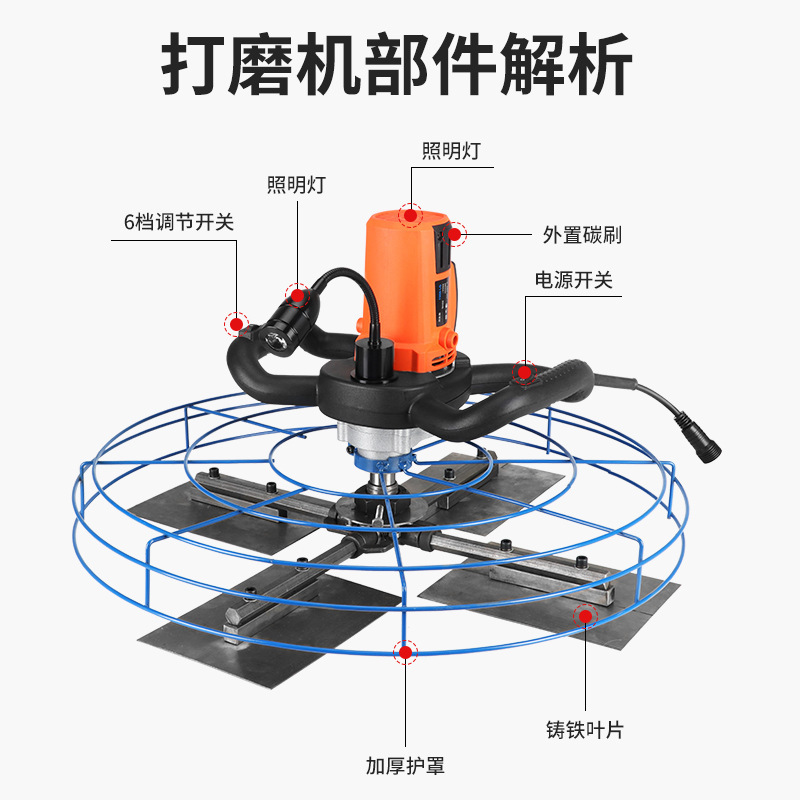 打磨机部件解析

照明灯

照明灯

6档调节开关

外置碳刷

电源开关

铸铁叶片

加厚护罩