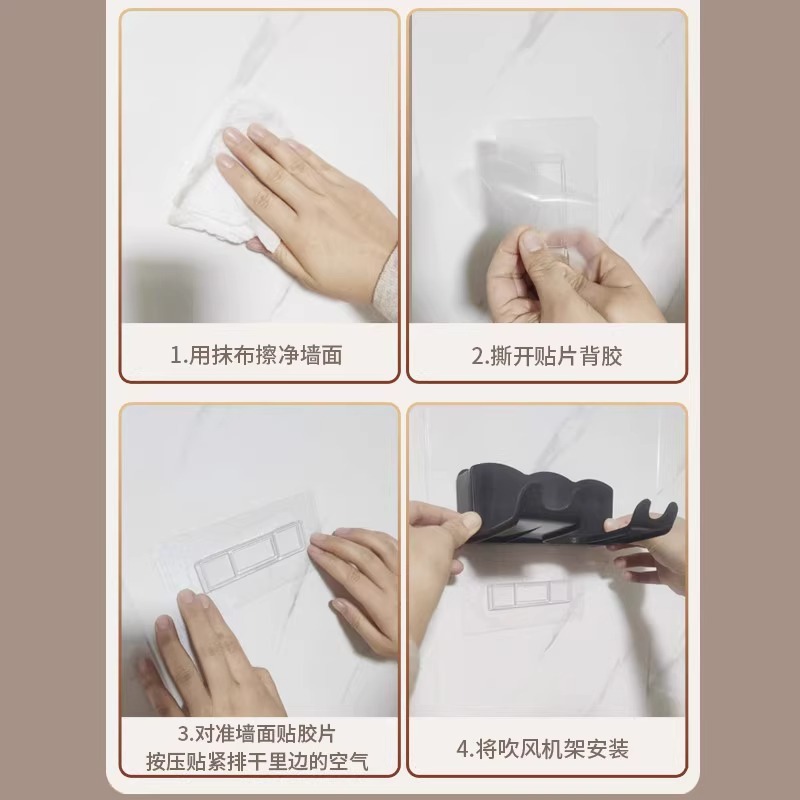 1.用抹布擦净墙面

2.撕开贴片背胶

3.对准墙面贴胶片
按压贴紧排干里边的空气

4.将吹风机架安装