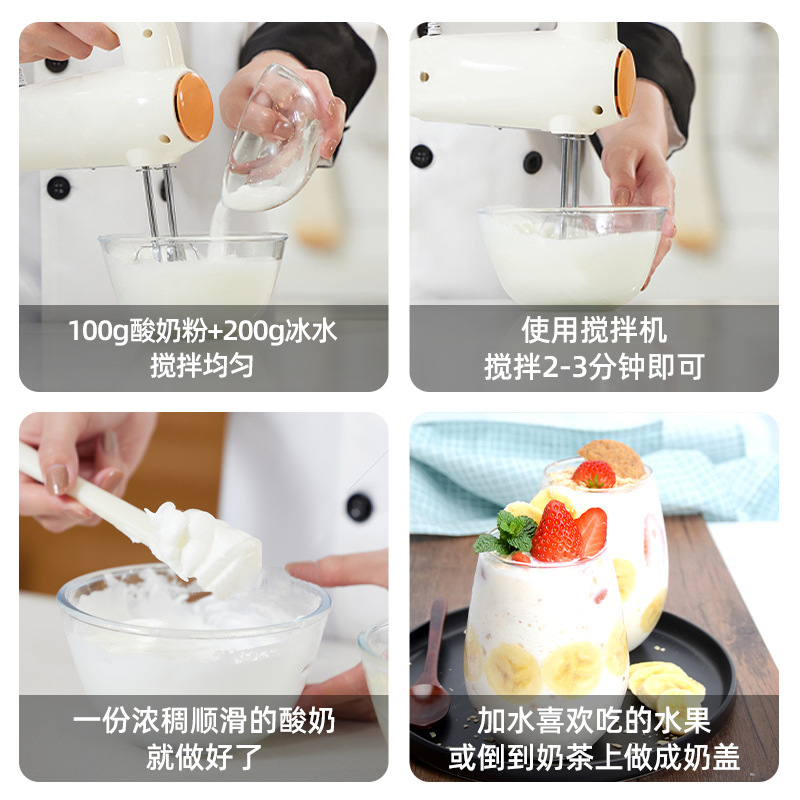 100g酸奶粉+200g冰水
搅拌均匀

使用搅拌机
搅拌2-3分钟即可

一份浓稠顺滑的酸奶
就做好了

加水喜欢吃的水果
或倒到奶茶上做成奶盖