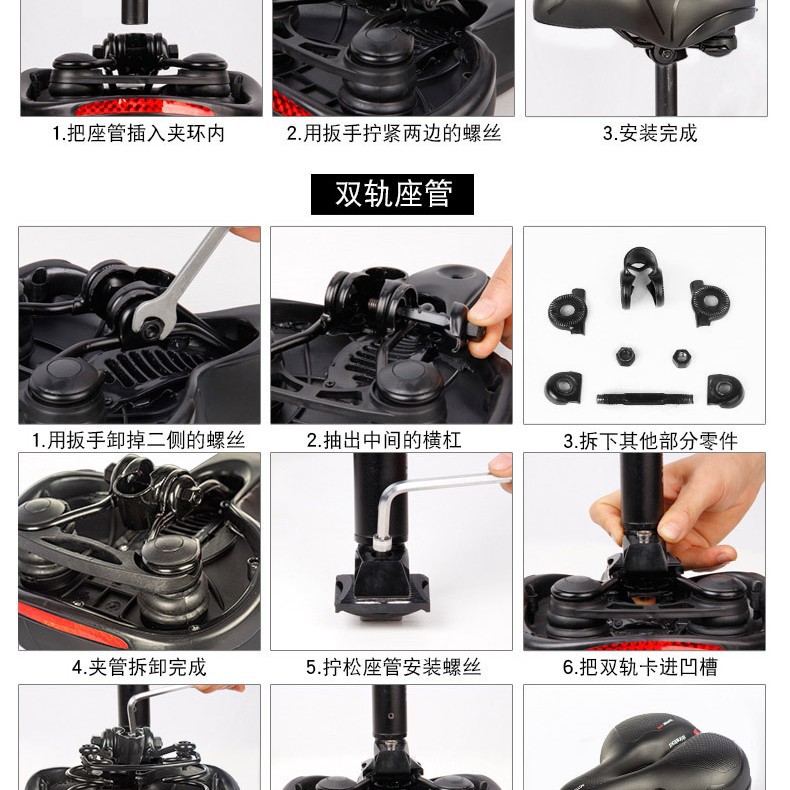 1.把座管插入夹环内

2.用扳手拧紧两边的螺丝

3.安装完成

双轨座管

1.用扳手卸掉二侧的螺丝

2.抽出中间的横杠

3.拆下其他部分零件

4.夹管拆卸完成

5.拧松座管安装螺丝

6.把双轨卡进凹槽