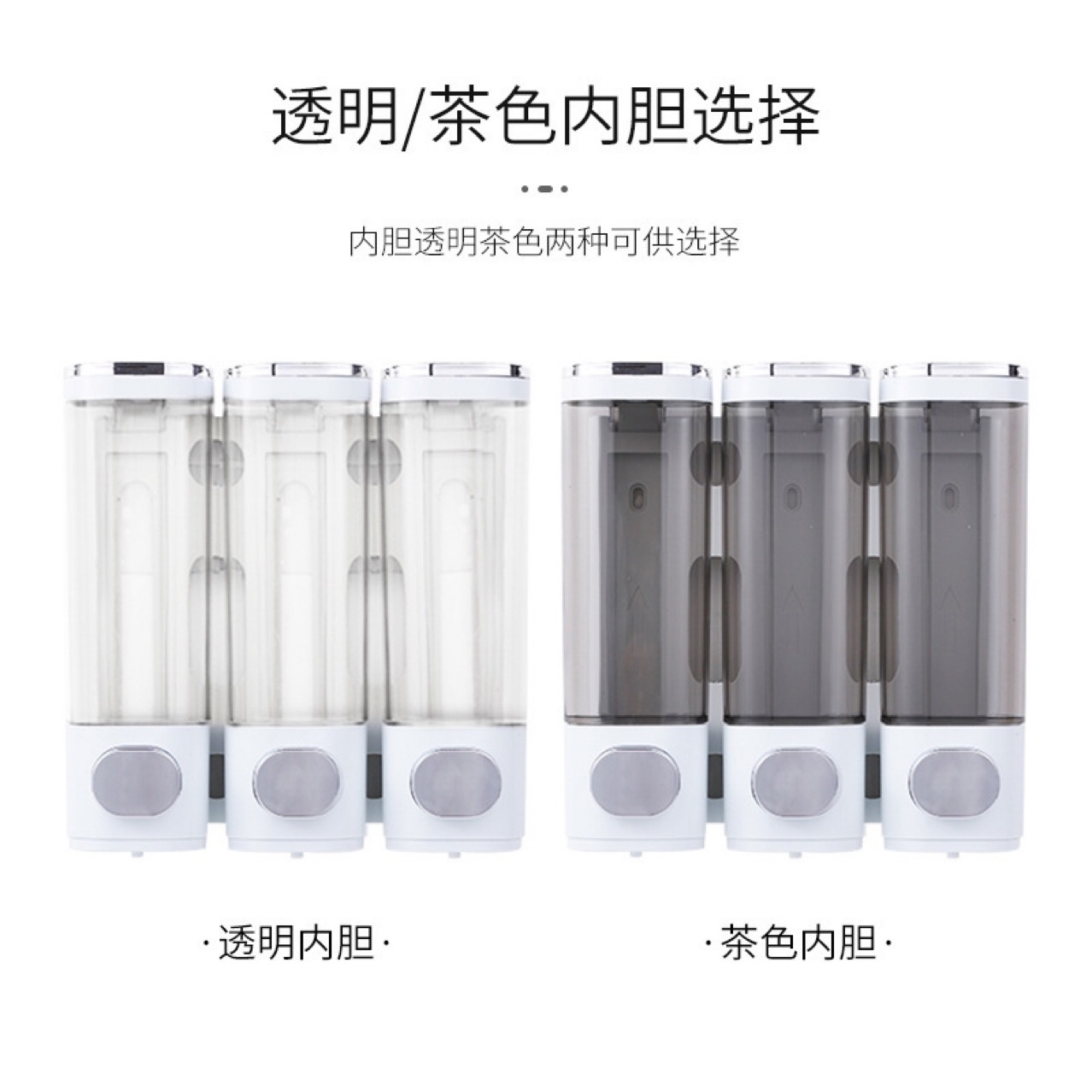 透明/茶色内胆选择

内胆透明茶色两种可供选择

·透明内胆·

·茶色内胆·