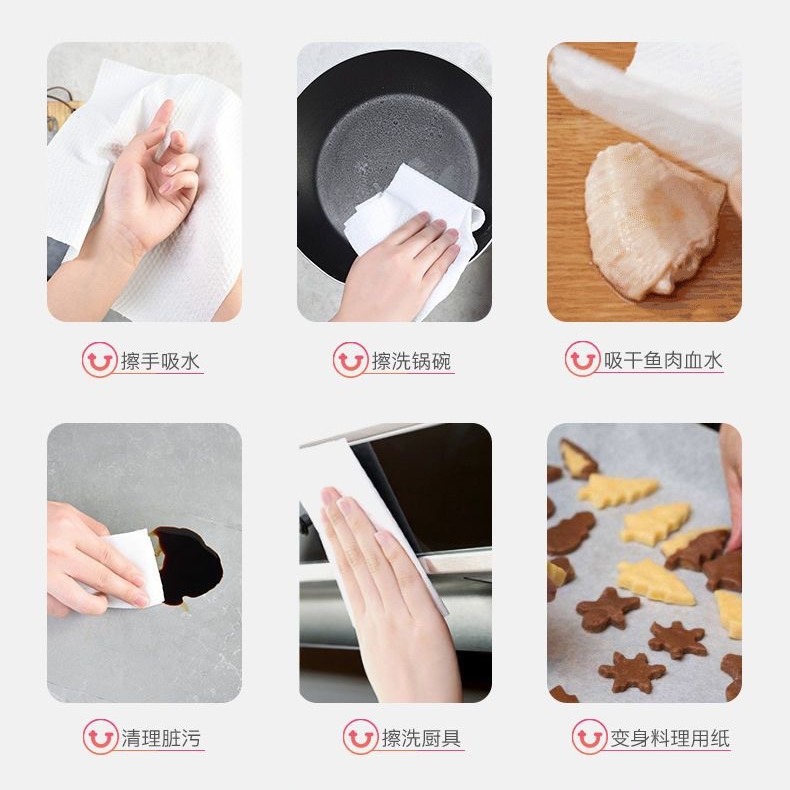 擦手吸水

擦洗锅碗

吸干鱼肉血水

清理脏污

擦洗厨具

变身料理用纸