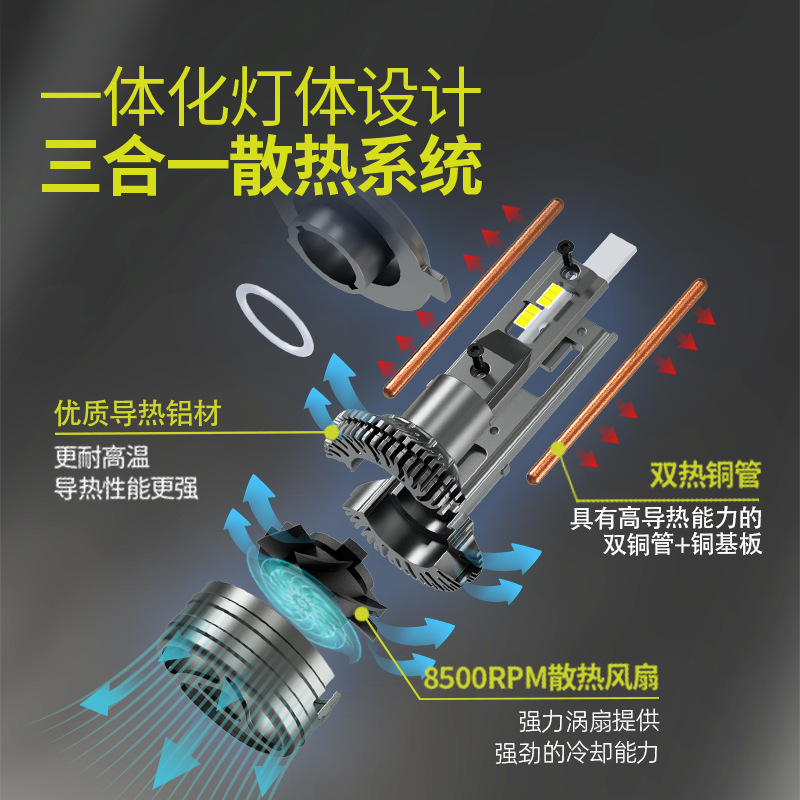 一体化灯体设计
三合一散热系统

优质导热铝材
更耐高温
导热性能更强

双热铜管
具有高导热能力的
双铜管+铜基板

8500RPM散热风扇
强力涡扇提供
强劲的冷却能力