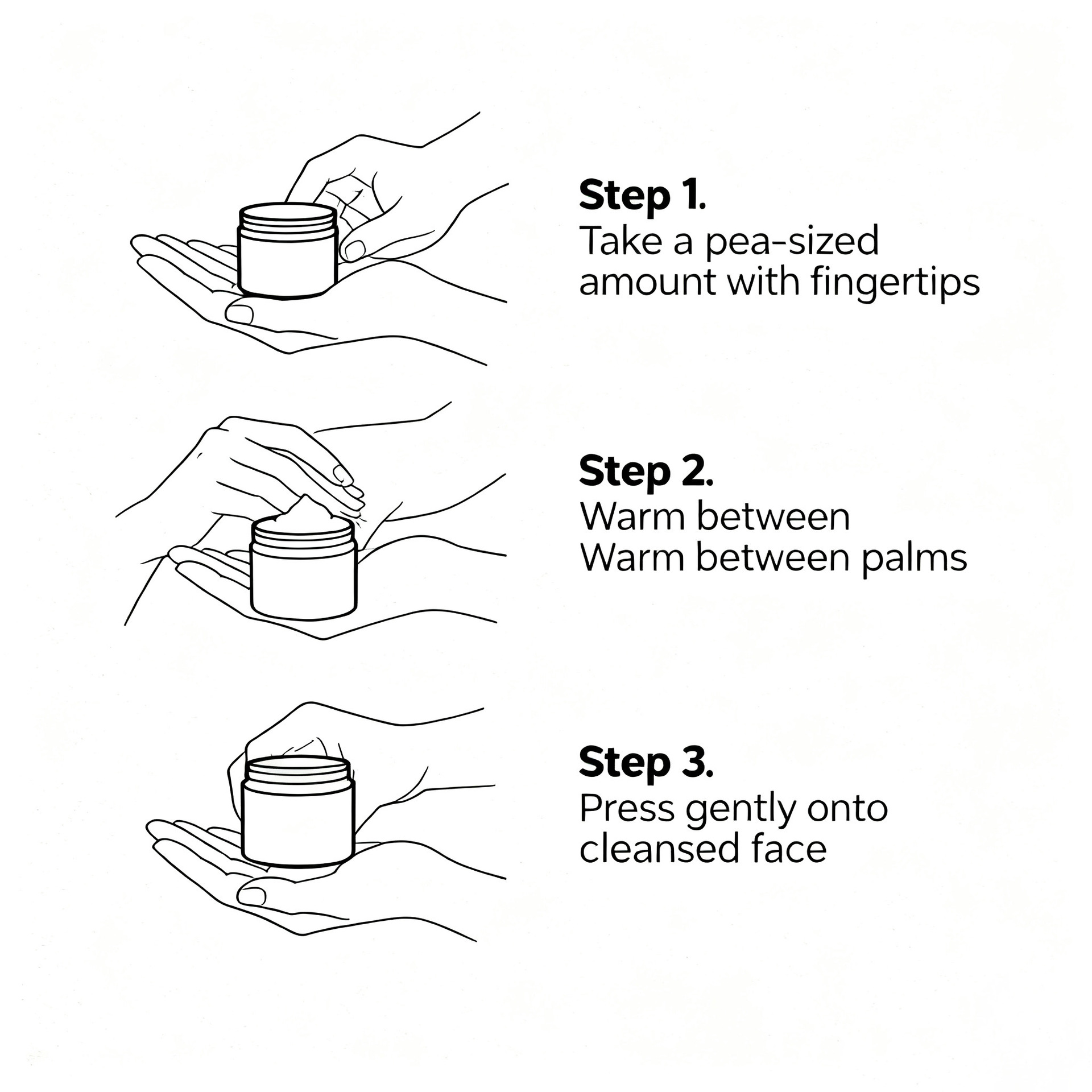 Step 1.
Take a pea-sized amount with fingertips

Step 2.
Warm between
Warm between palms

Step 3.
Press gently onto cleansed face