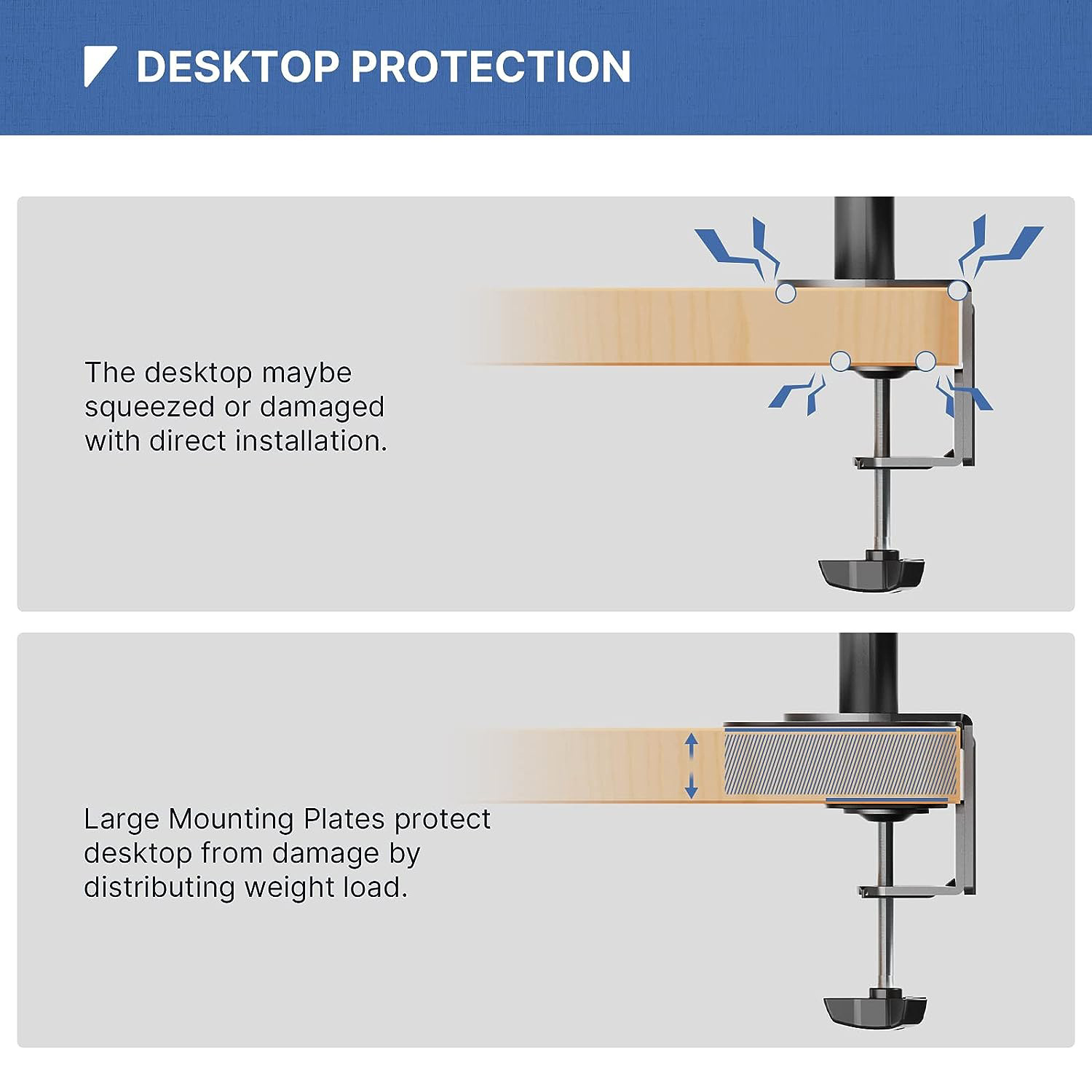 DESKTOP PROTECTION

The desktop maybe squeezed or damaged with direct installation.

Large Mounting Plates protect desktop from damage by distributing weight load.