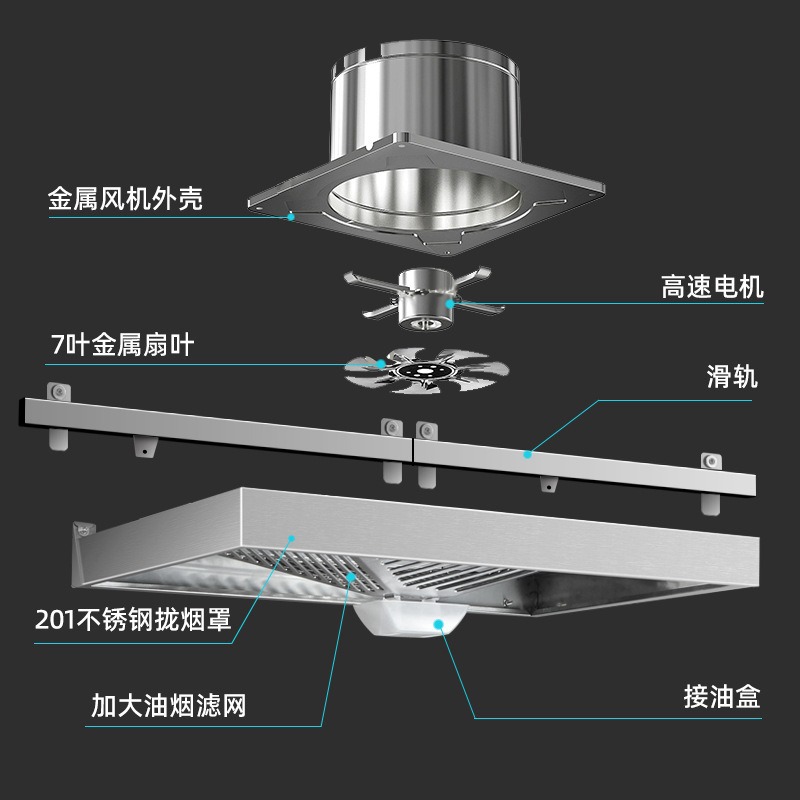 金属风机外壳

高速电机

7叶金属扇叶

滑轨

201不锈钢拢烟罩

加大油烟滤网

接油盒