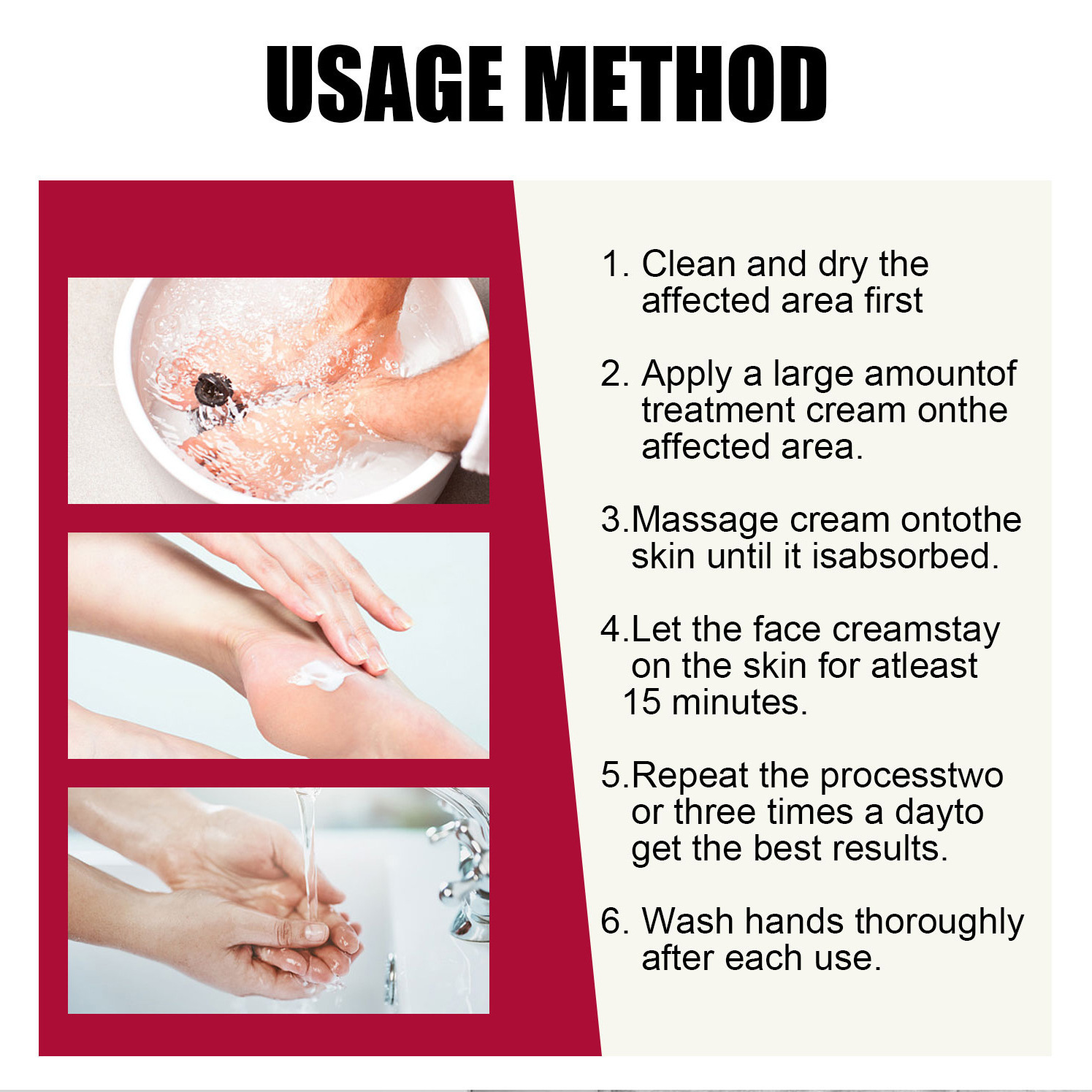 USAGE METHOD

1. Clean and dry the affected area first

2. Apply a large amountof treatment cream onthe affected area.

3.Massage cream ontothe skin until it isabsorbed.

4.Let the face creamstay on the skin for atleast 15 minutes.

5.Repeat the processtwo or three times a dayto get the best results.

6. Wash hands thoroughly after each use.