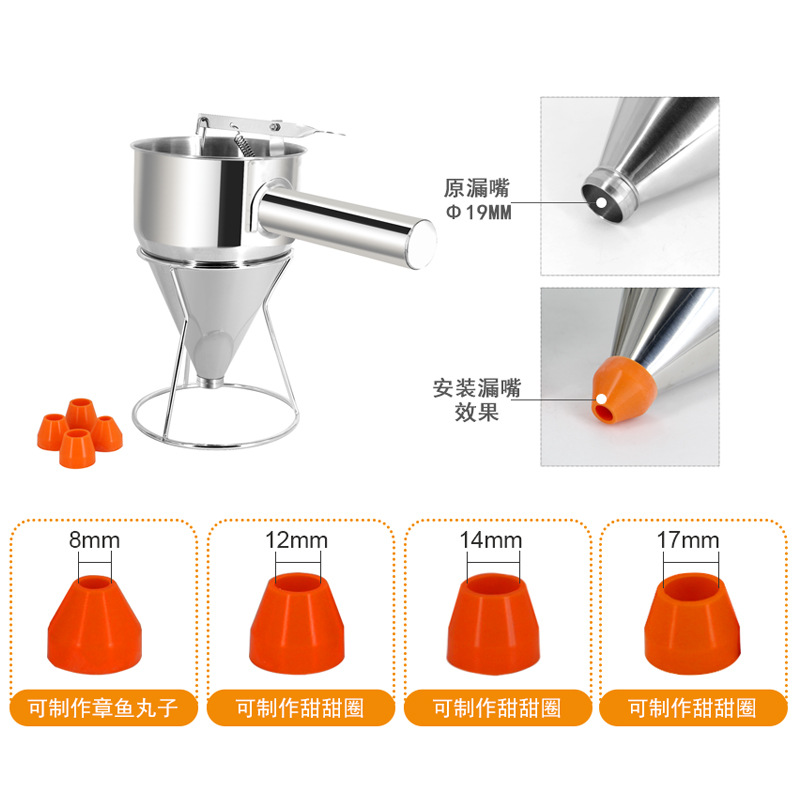 原漏嘴
Φ19MM

安装漏嘴
效果

8mm
可制作章鱼丸子

12mm
可制作甜甜圈

14mm
可制作甜甜圈

17mm
可制作甜甜圈