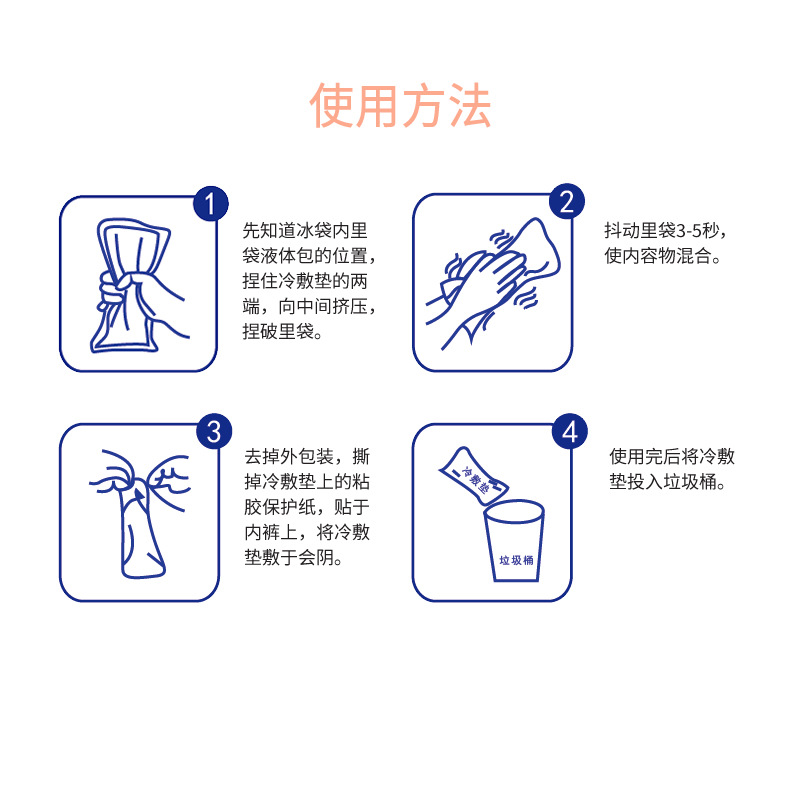 使用方法

1

先知道冰袋内里袋液体包的位置，捏住冷敷垫的两端，向中间挤压，捏破里袋。

2

抖动里袋3-5秒，使内容物混合。

3

去掉外包装，撕掉冷敷垫上的粘胶保护纸，贴于内裤上，将冷敷垫敷于会阴。

4

冷敷垫

垃圾桶

使用完后将冷敷垫投入垃圾桶。