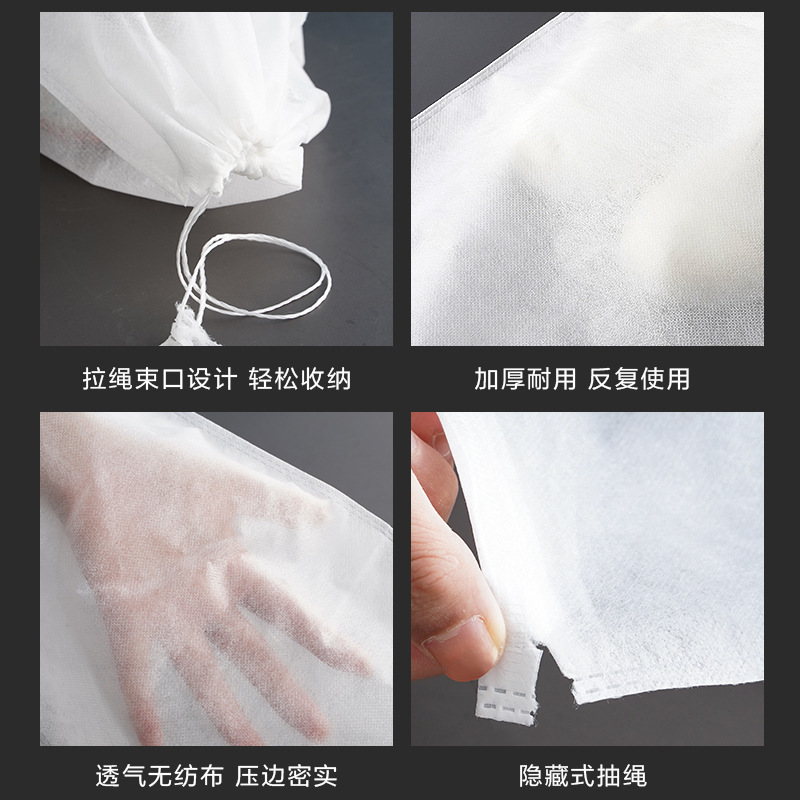 拉绳束口设计 轻松收纳

加厚耐用 反复使用

透气无纺布 压边密实

隐藏式抽绳