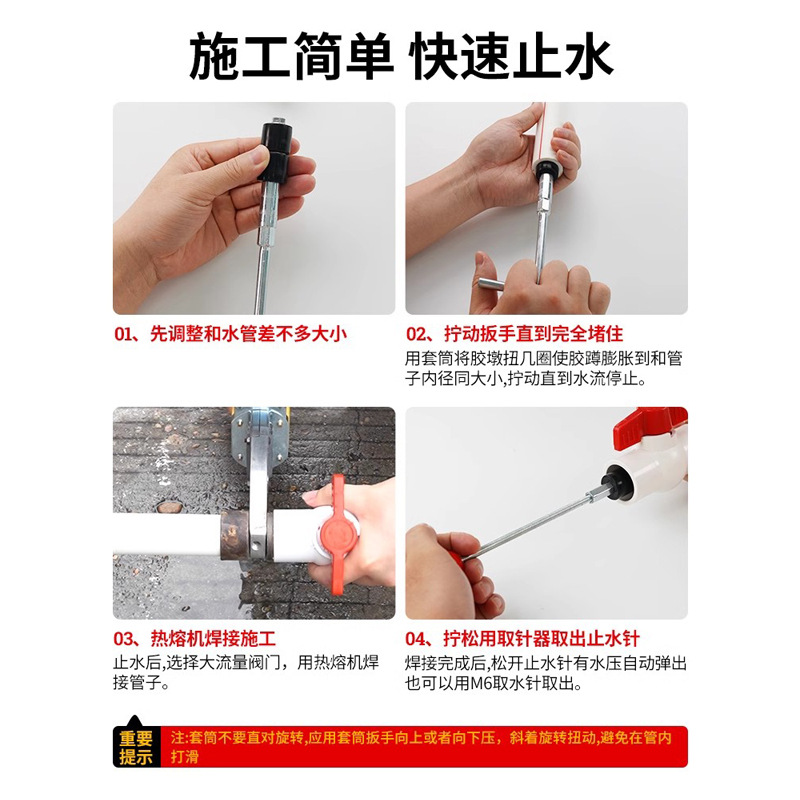 施工简单 快速止水

01、先调整和水管差不多大小

02、拧动扳手直到完全堵住
用套筒将胶墩扭几圈使胶蹲膨胀到和管子内径同大小,拧动直到水流停止。

03、热熔机焊接施工
止水后,选择大流量阀门，用热熔机焊接管子。

04、拧松用取针器取出止水针
焊接完成后,松开止水针有水压自动弹出也可以用M6取水针取出。

重要提示 注:套筒不要直对旋转,应用套筒扳手向上或者向下压，斜着旋转扭动,避免在管内打滑