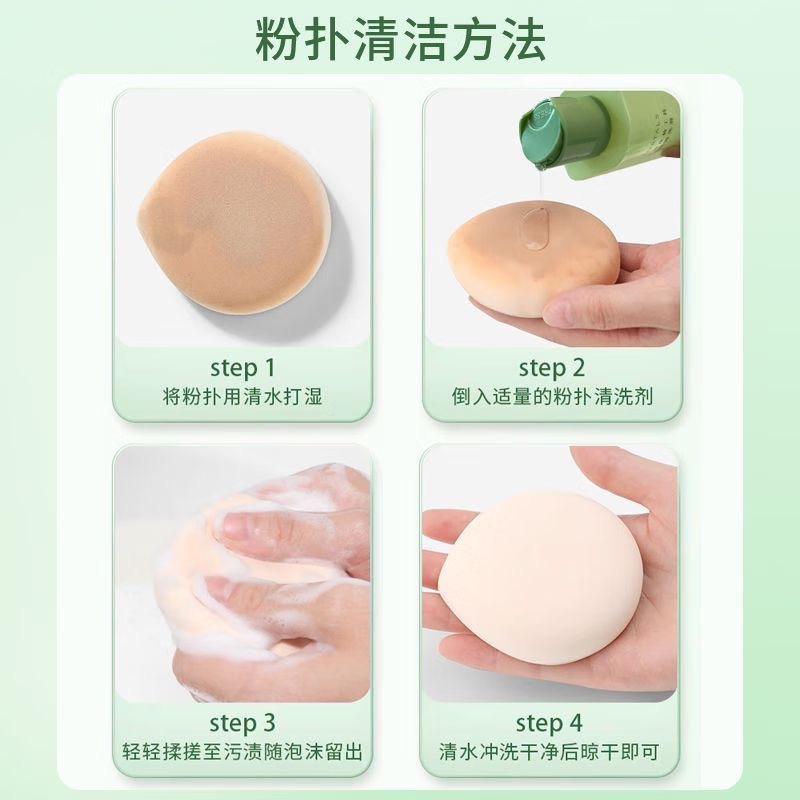 粉扑清洁方法

step 1
将粉扑用清水打湿

step 2
倒入适量的粉扑清洗剂

step 3
轻轻揉搓至污渍随泡沫留出

step 4
清水冲洗干净后晾干即可