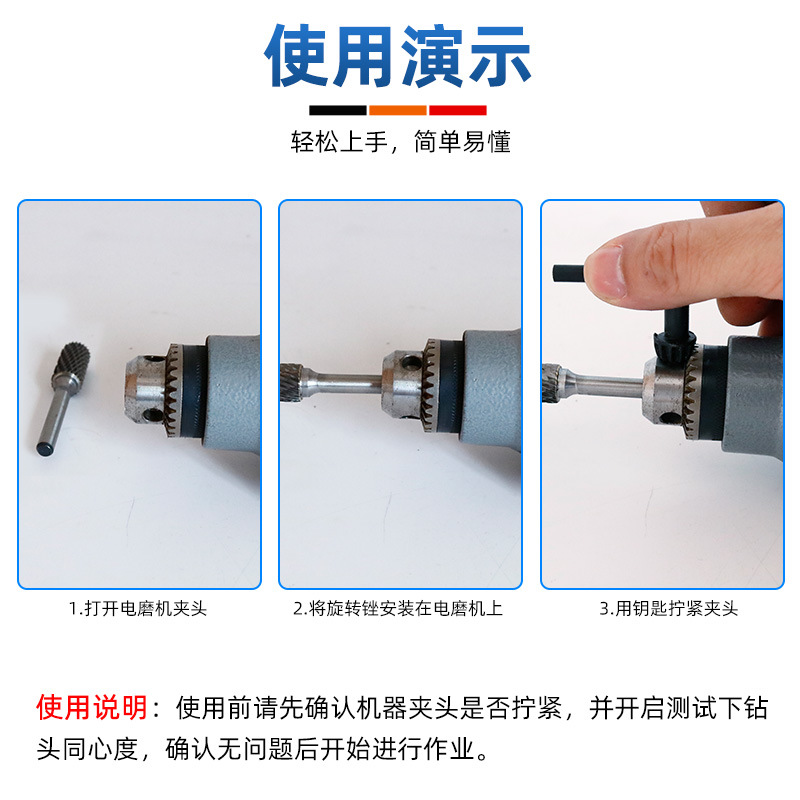 使用演示

轻松上手，简单易懂

1.打开电磨机夹头

2.将旋转锉安装在电磨机上

3.用钥匙拧紧夹头

使用说明：使用前请先确认机器夹头是否拧紧，并开启测试下钻头同心度，确认无问题后开始进行作业。