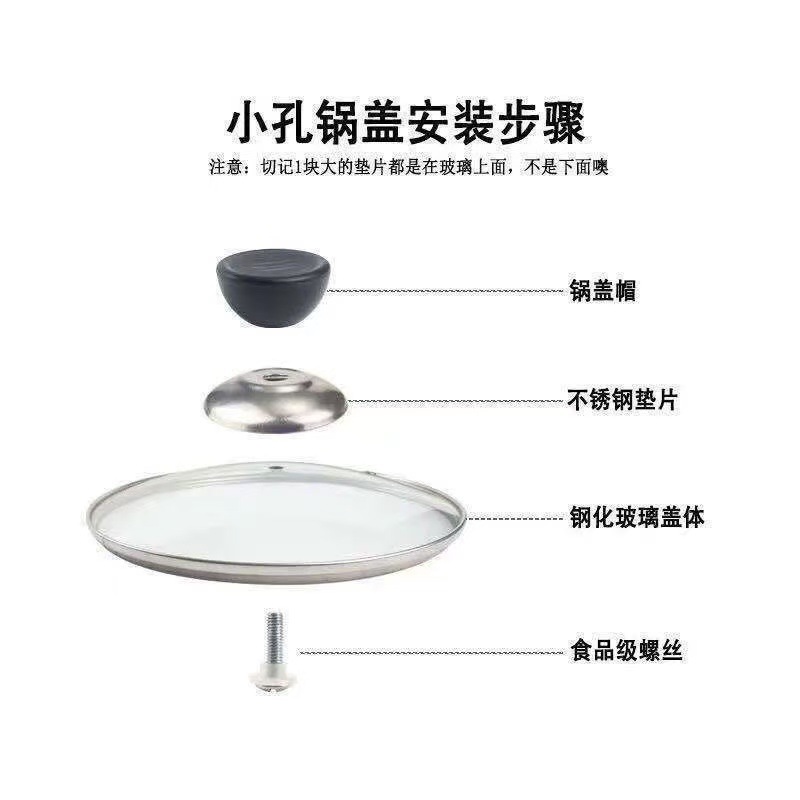 小孔锅盖安装步骤

注意：切记1块大的垫片都是在玻璃上面，不是下面噢

锅盖帽

不锈钢垫片

钢化玻璃盖体

食品级螺丝