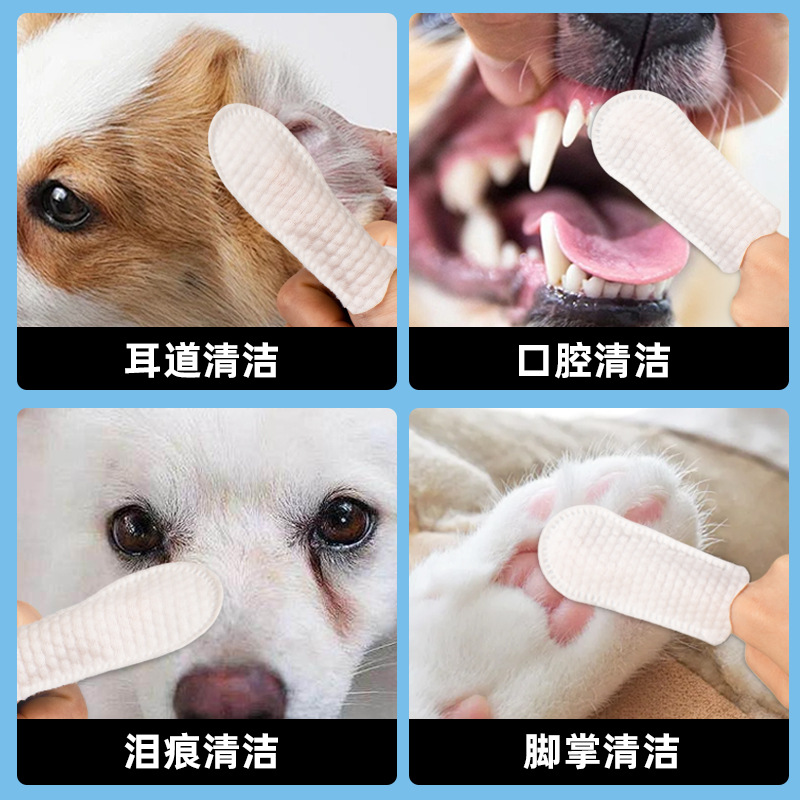 耳道清洁

口腔清洁

泪痕清洁

脚掌清洁