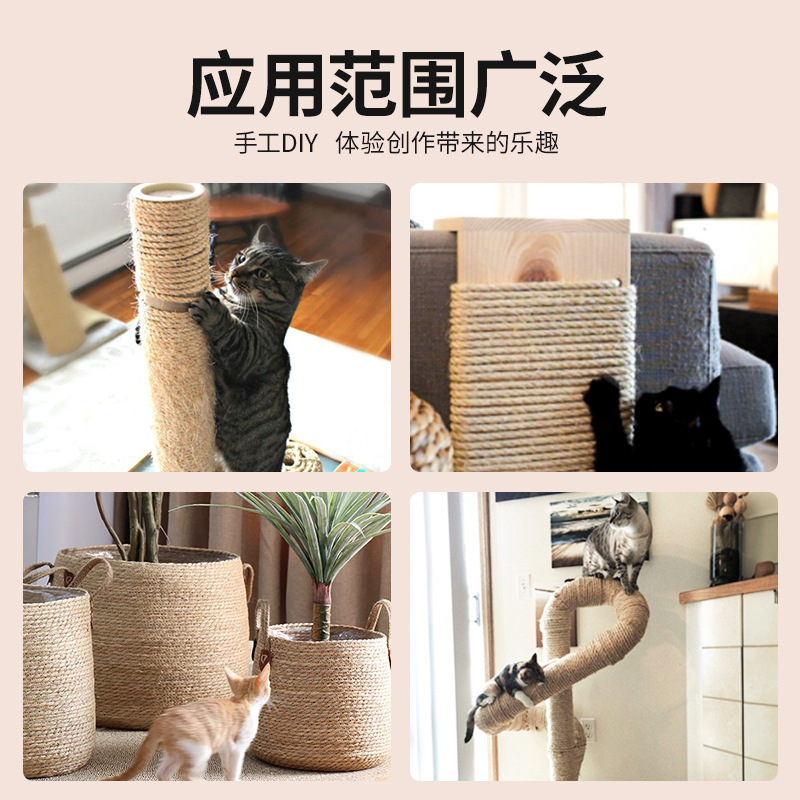 应用范围广泛

手工DIY 体验创作带来的乐趣