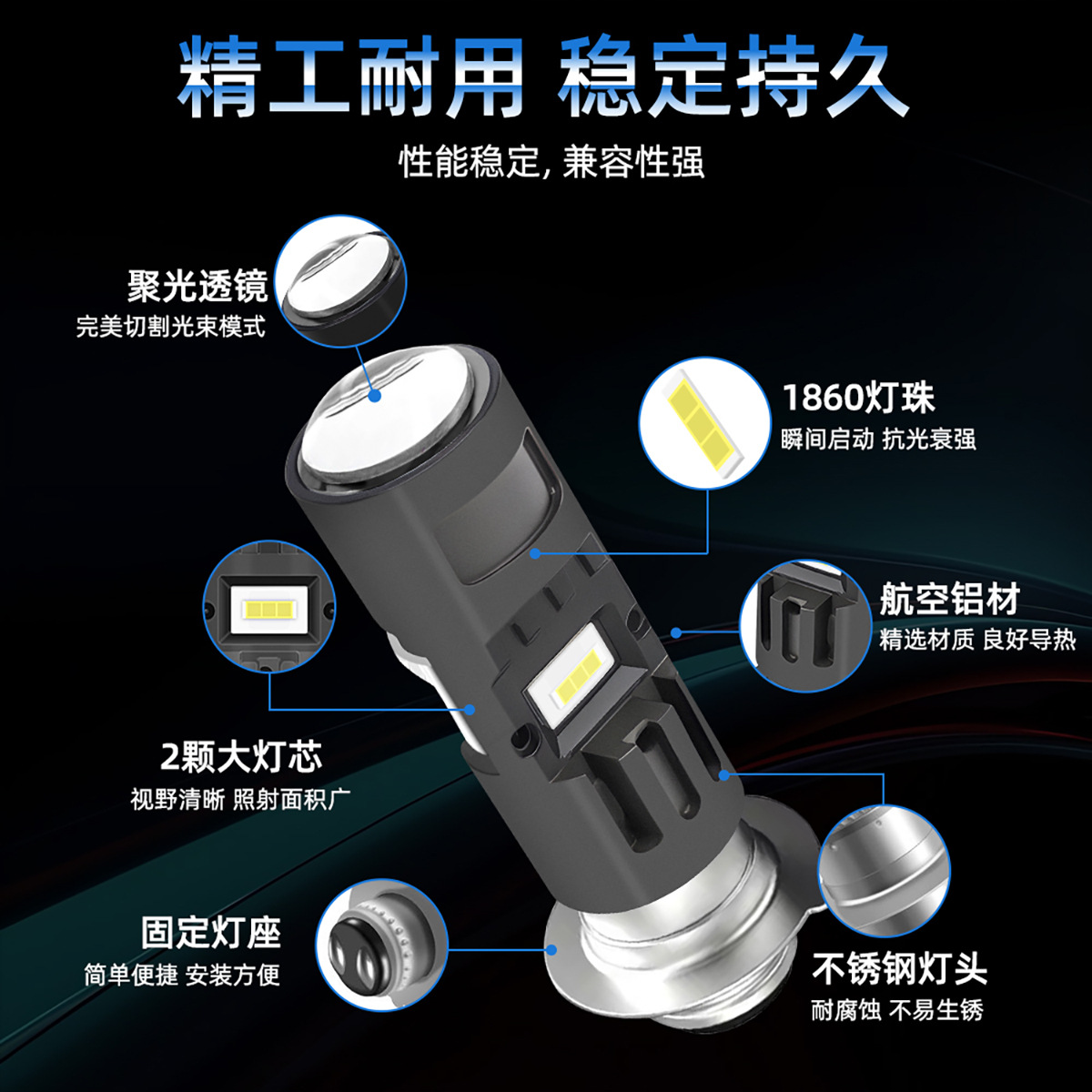 精工耐用 稳定持久

性能稳定, 兼容性强

聚光透镜
完美切割光束模式

1860灯珠
瞬间启动 抗光衰强

航空铝材
精选材质 良好导热

2颗大灯芯
视野清晰 照射面积广

固定灯座
简单便捷 安装方便

不锈钢灯头
耐腐蚀 不易生锈