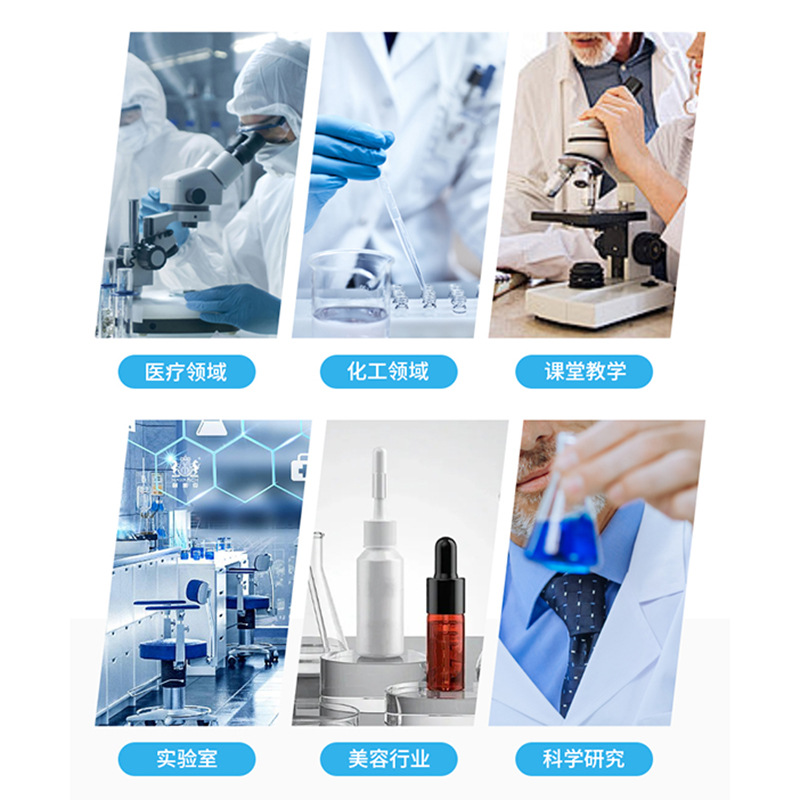 医疗领域

化工领域

课堂教学

实验室

美容行业

科学研究