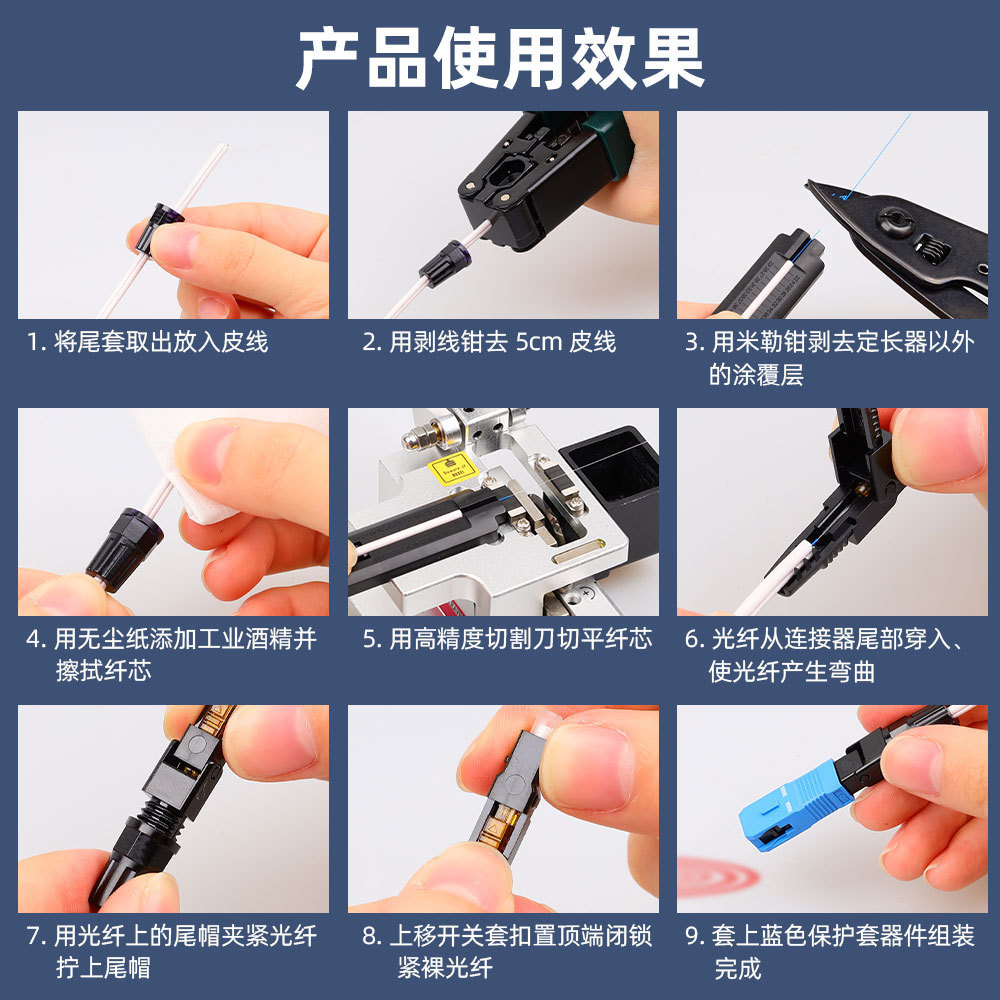 产品使用效果

1. 将尾套取出放入皮线

2. 用剥线钳去 5cm 皮线

3. 用米勒钳剥去定长器以外的涂覆层

4. 用无尘纸添加工业酒精并擦拭纤芯

5. 用高精度切割刀切平纤芯

6. 光纤从连接器尾部穿入、使光纤产生弯曲

7. 用光纤上的尾帽夹紧光纤拧上尾帽

8. 上移开关套扣置顶端闭锁紧裸光纤

9. 套上蓝色保护套器件组装完成