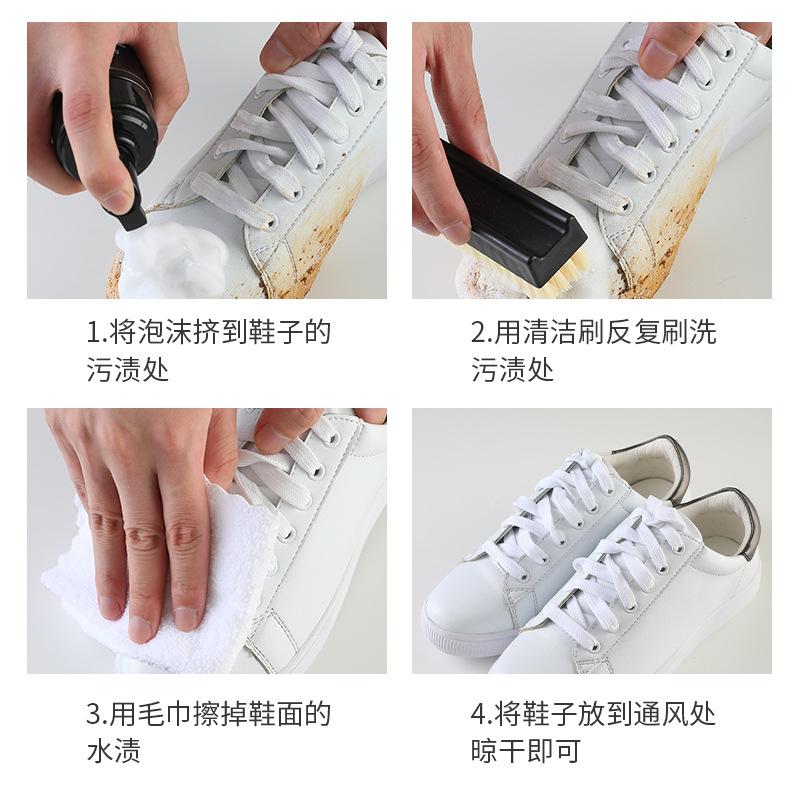 1.将泡沫挤到鞋子的污渍处

2.用清洁刷反复刷洗污渍处

3.用毛巾擦掉鞋面的水渍

4.将鞋子放到通风处晾干即可